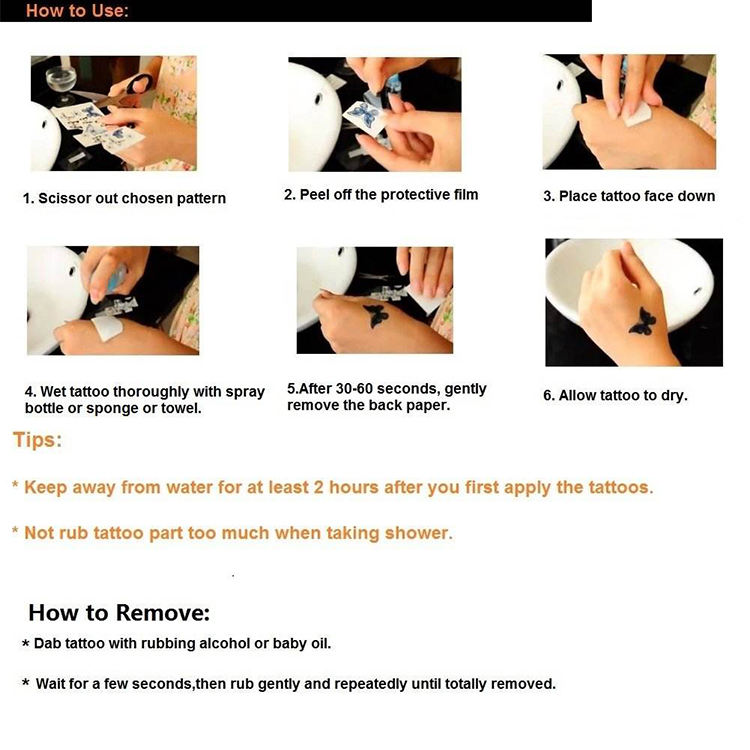 How to Use:

1. Scissor out chosen pattern

2. Peel off the protective film

3. Place tattoo face down

4. Wet tattoo thoroughly with spray bottle or sponge or towel.

5.After 30-60 seconds, gently remove the back paper.

6. Allow tattoo to dry.

Tips:

* Keep away from water for at least 2 hours after you first apply the tattoos.

* Not rub tattoo part too much when taking shower.

How to Remove:

* Dab tattoo with rubbing alcohol or baby oil.

* Wait for a few seconds,then rub gently and repeatedly until totally removed.