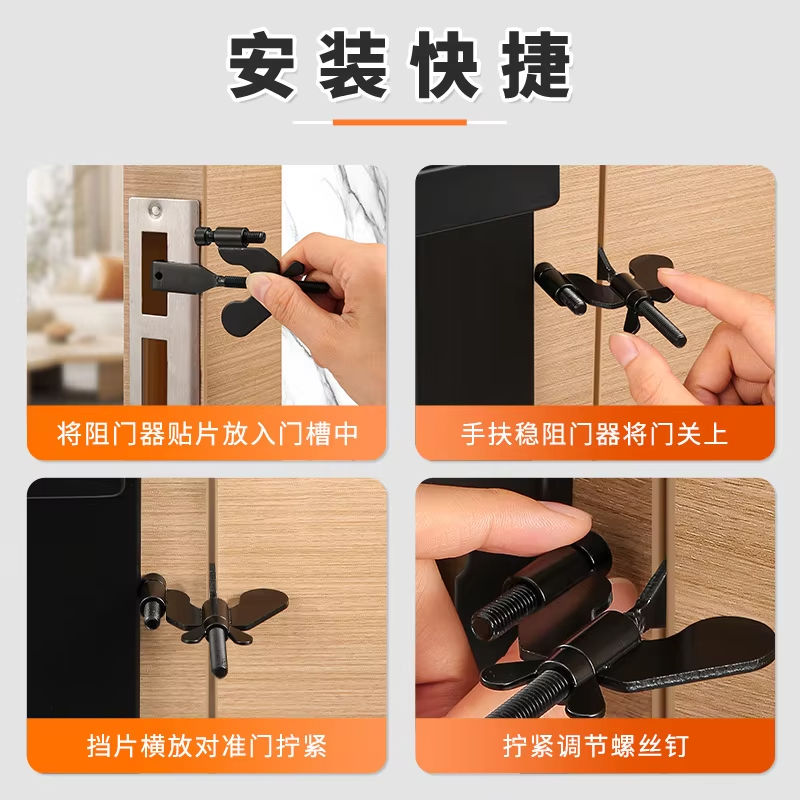 安装快捷

将阻门器贴片放入门槽中

手扶稳阻门器将门关上

挡片横放对准门拧紧

拧紧调节螺丝钉