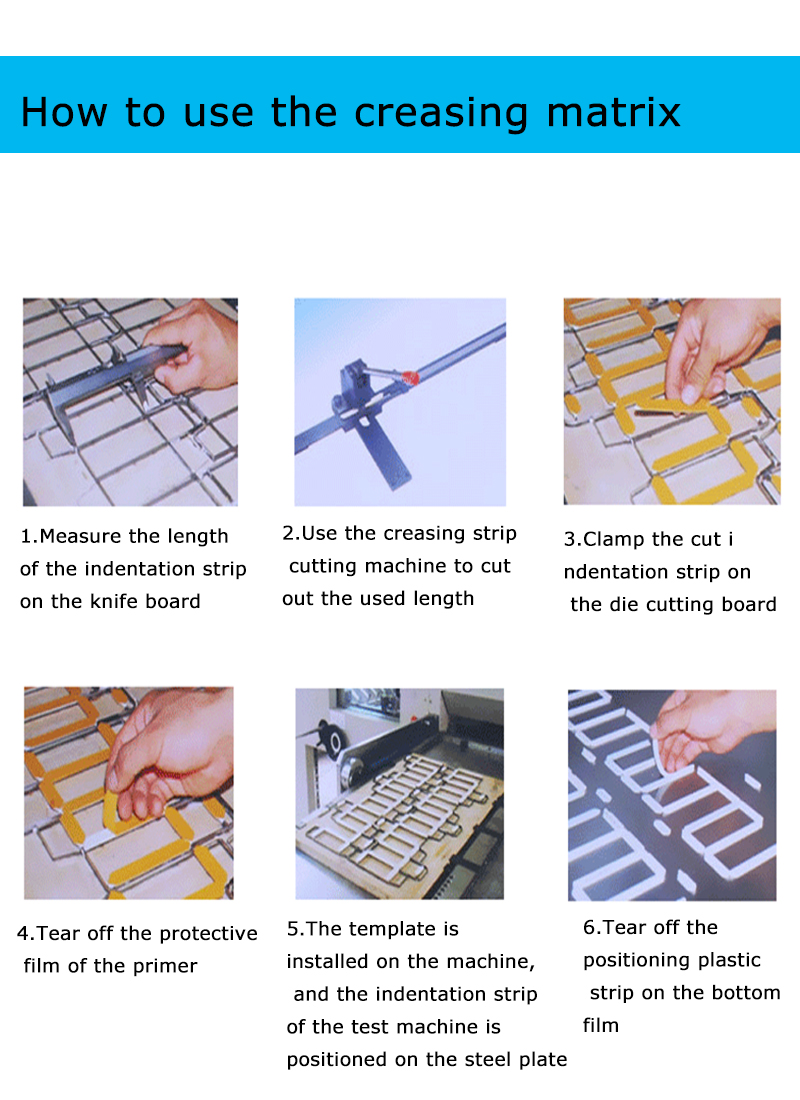 How to use the creasing matrix

1.Measure the length of the indentation strip on the knife board

2.Use the creasing strip cutting machine to cut out the used length

3.Clamp the cut i ndentation strip on the die cutting board

4.Tear off the protective film of the primer

5.The template is installed on the machine, and the indentation strip of the test machine is positioned on the steel plate

6.Tear off the positioning plastic strip on the bottom film