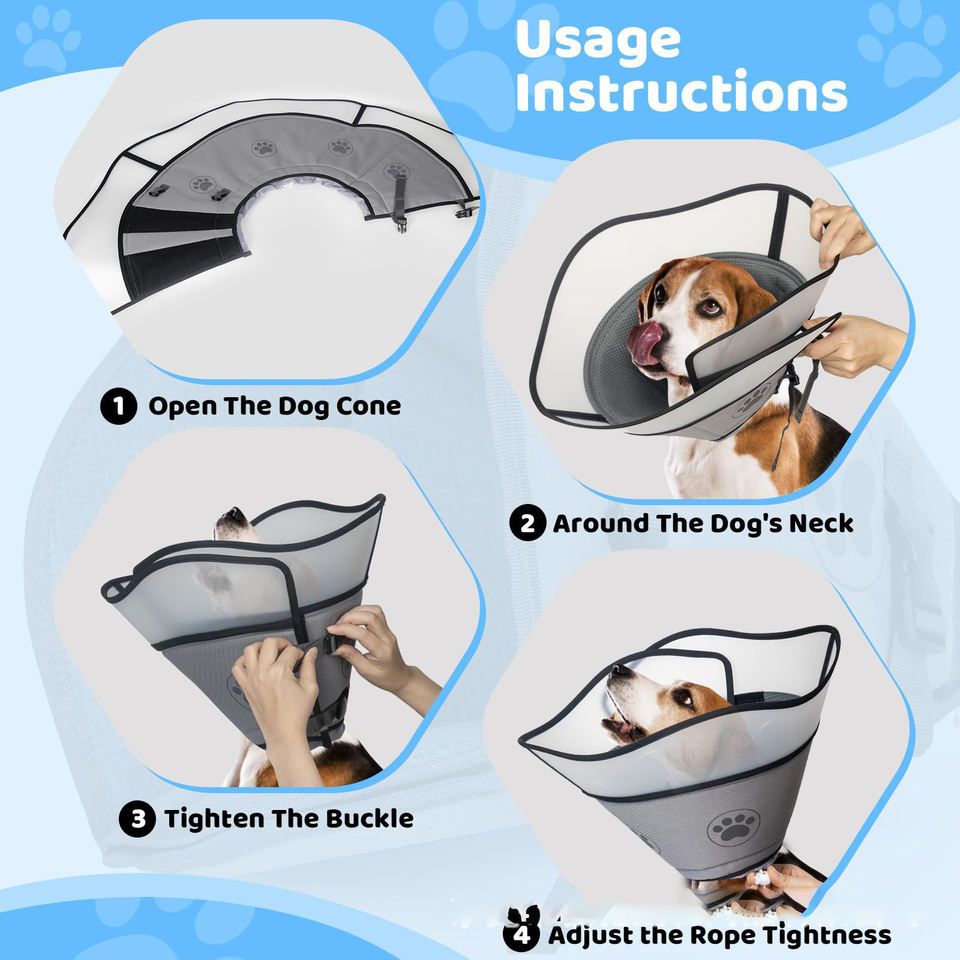 Usage Instructions

1 Open The Dog Cone

2 Around The Dog's Neck

3 Tighten The Buckle

4 Adjust the Rope Tightness