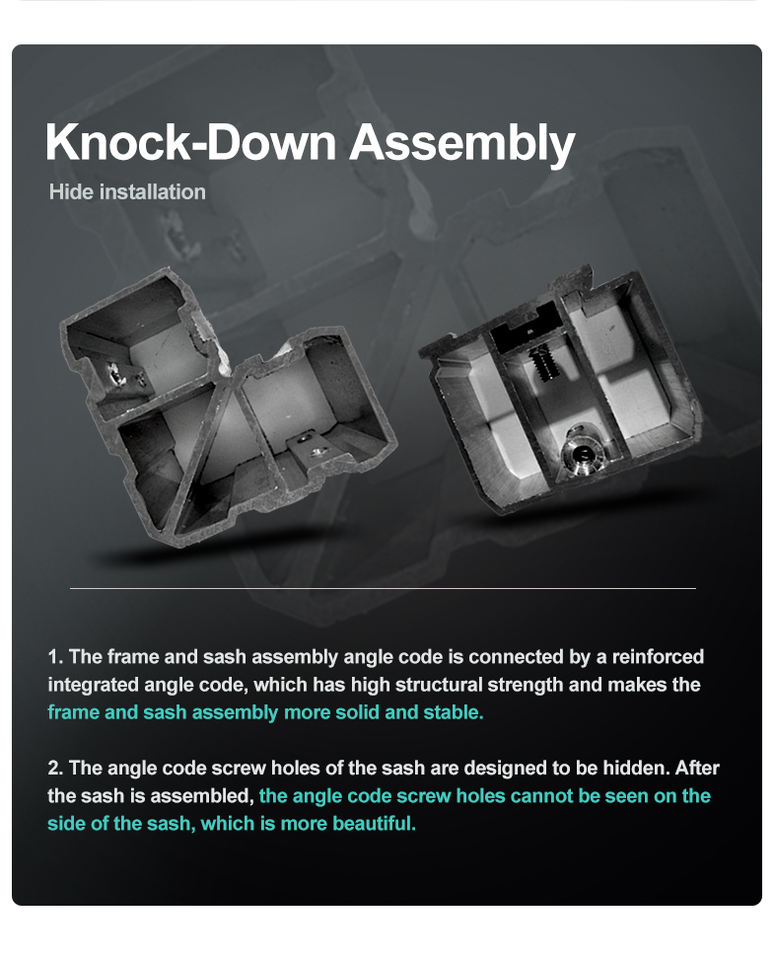 Knock-Down Assembly

Hide installation

1. The frame and sash assembly angle code is connected by a reinforced integrated angle code, which has high structural strength and makes the frame and sash assembly more solid and stable.

2. The angle code screw holes of the sash are designed to be hidden. After the sash is assembled, the angle code screw holes cannot be seen on the side of the sash, which is more beautiful.