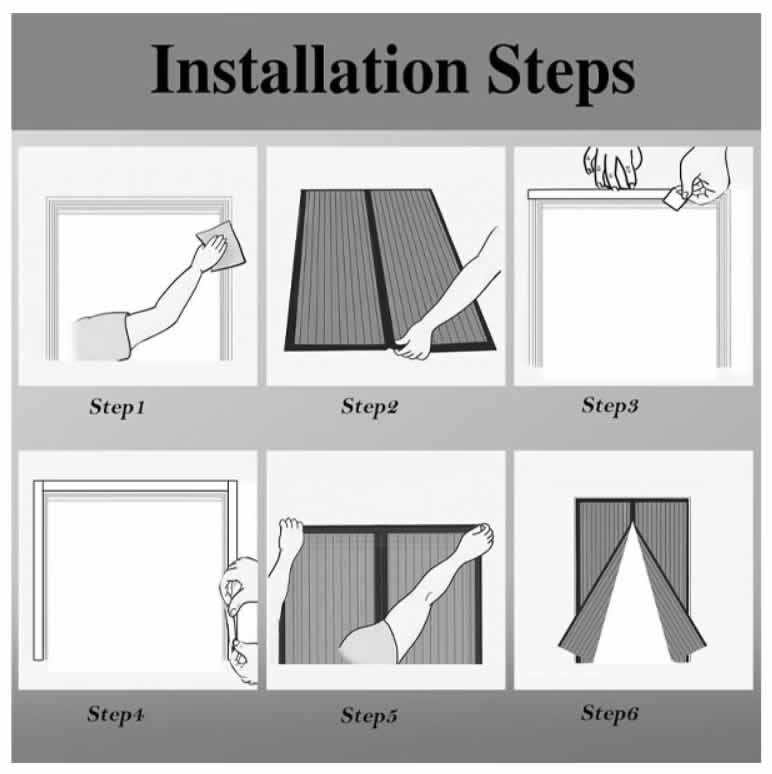 Installation Steps

Step1

Step2

Step3

Step4

Step5

Step6