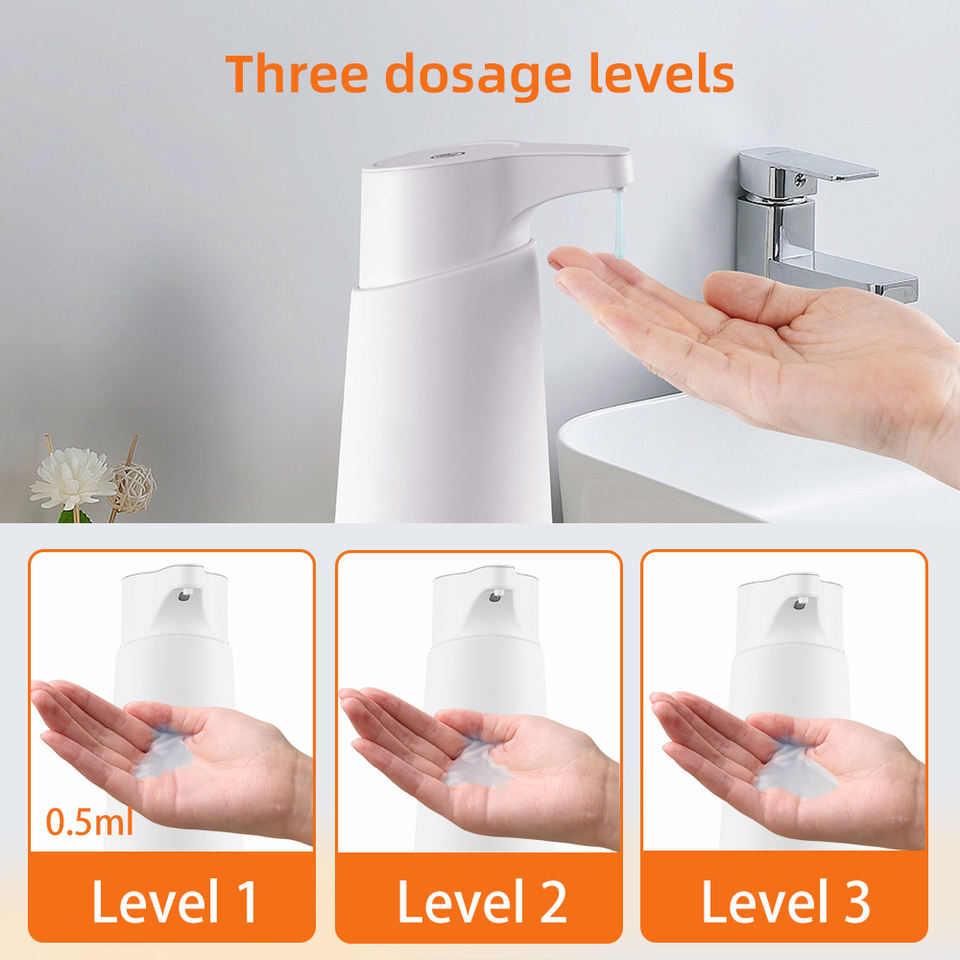 Three dosage levels

0.5ml

Level 1

Level 2

Level 3