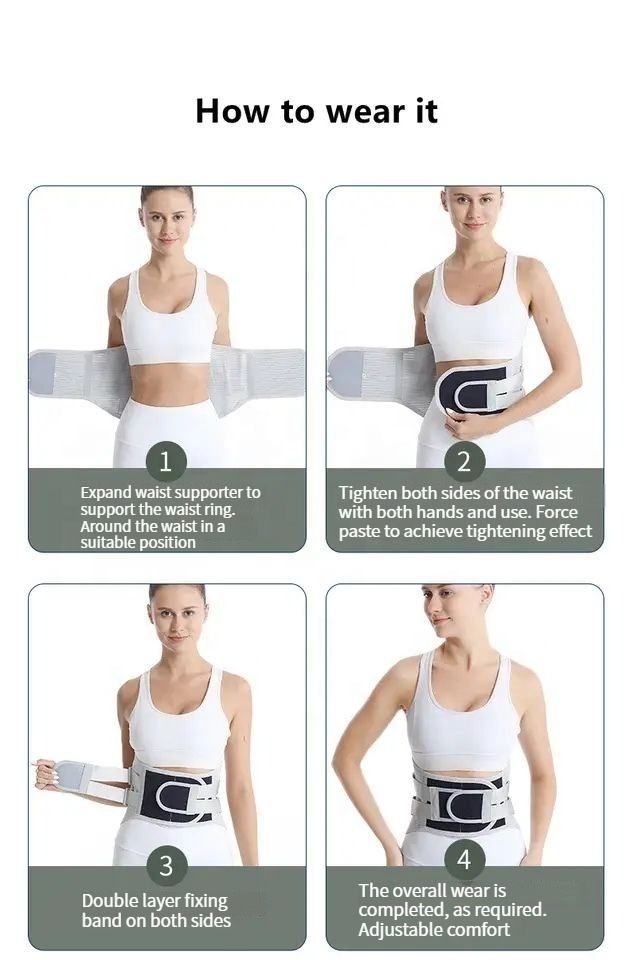 How to wear it

1
Expand waist supporter to support the waist ring. Around the waist in a suitable position

2
Tighten both sides of the waist with both hands and use. Force paste to achieve tightening effect

3
Double layer fixing band on both sides

4
The overall wear is completed, as required. Adjustable comfort