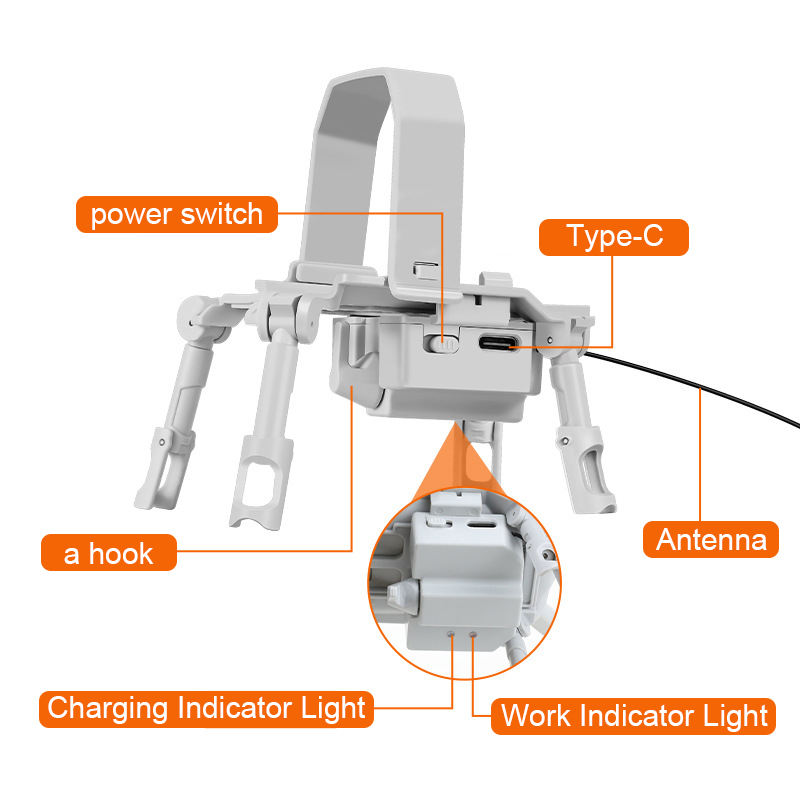 power switch

Type-C

a hook

Antenna

Charging Indicator Light

Work Indicator Light