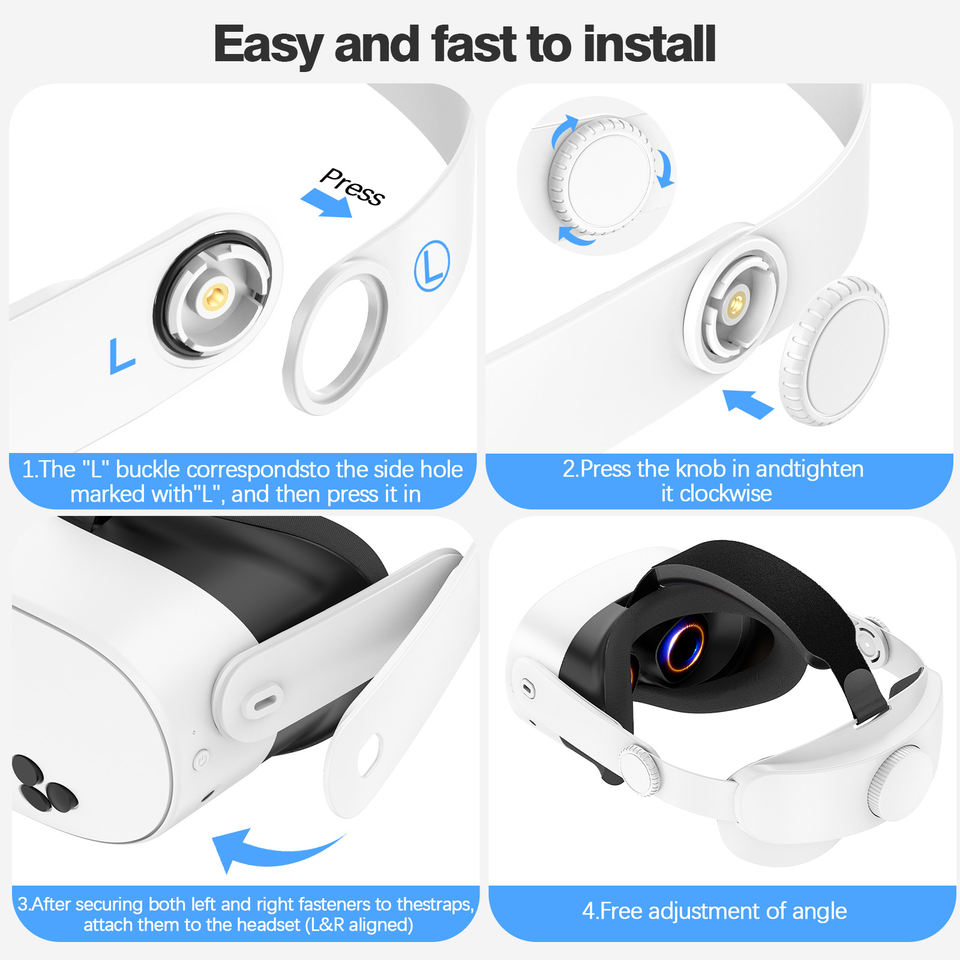 Easy and fast to install

Press

L

L

1.The "L" buckle correspondsto the side hole marked with"L", and then press it in

2.Press the knob in andtighten it clockwise

3.After securing both left and right fasteners to thestraps, attach them to the headset (L&R aligned)

4.Free adjustment of angle