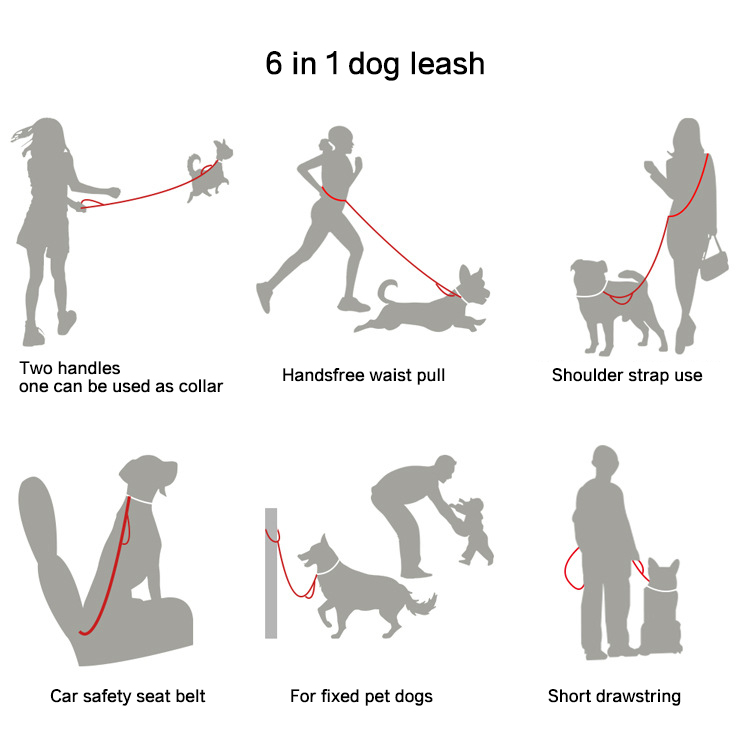 6 in 1 dog leash

Two handles
one can be used as collar

Handsfree waist pull

Shoulder strap use

Car safety seat belt

For fixed pet dogs

Short drawstring