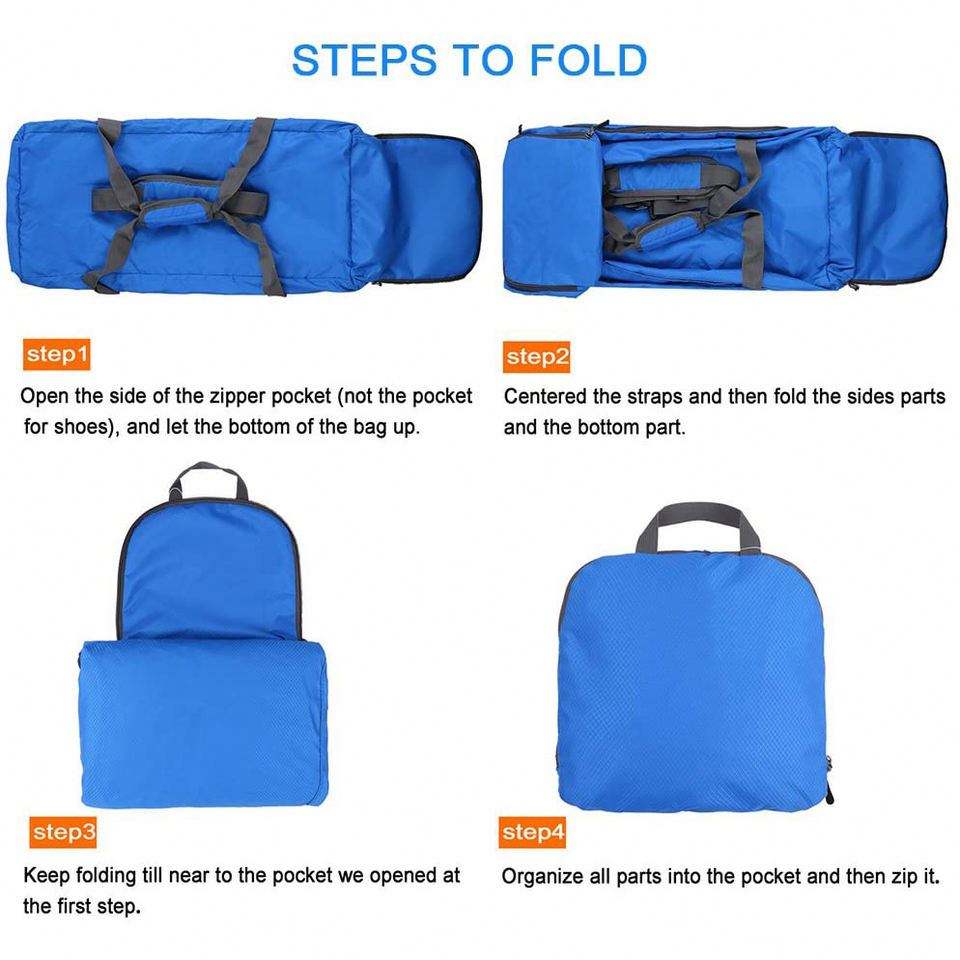 STEPS TO FOLD

step1

Open the side of the zipper pocket (not the pocket for shoes), and let the bottom of the bag up.

step2

Centered the straps and then fold the sides parts and the bottom part.

step3

Keep folding till near to the pocket we opened at the first step.

step4

Organize all parts into the pocket and then zip it.