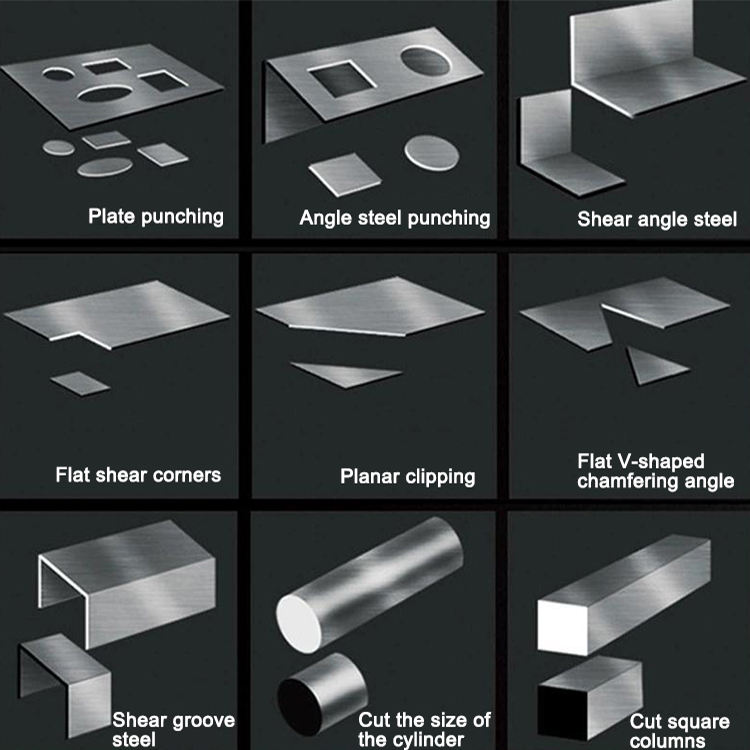 Plate punching

Angle steel punching

Shear angle steel

Flat shear corners

Planar clipping

Flat V-shaped chamfering angle

Shear groove steel

Cut the size of the cylinder

Cut square columns