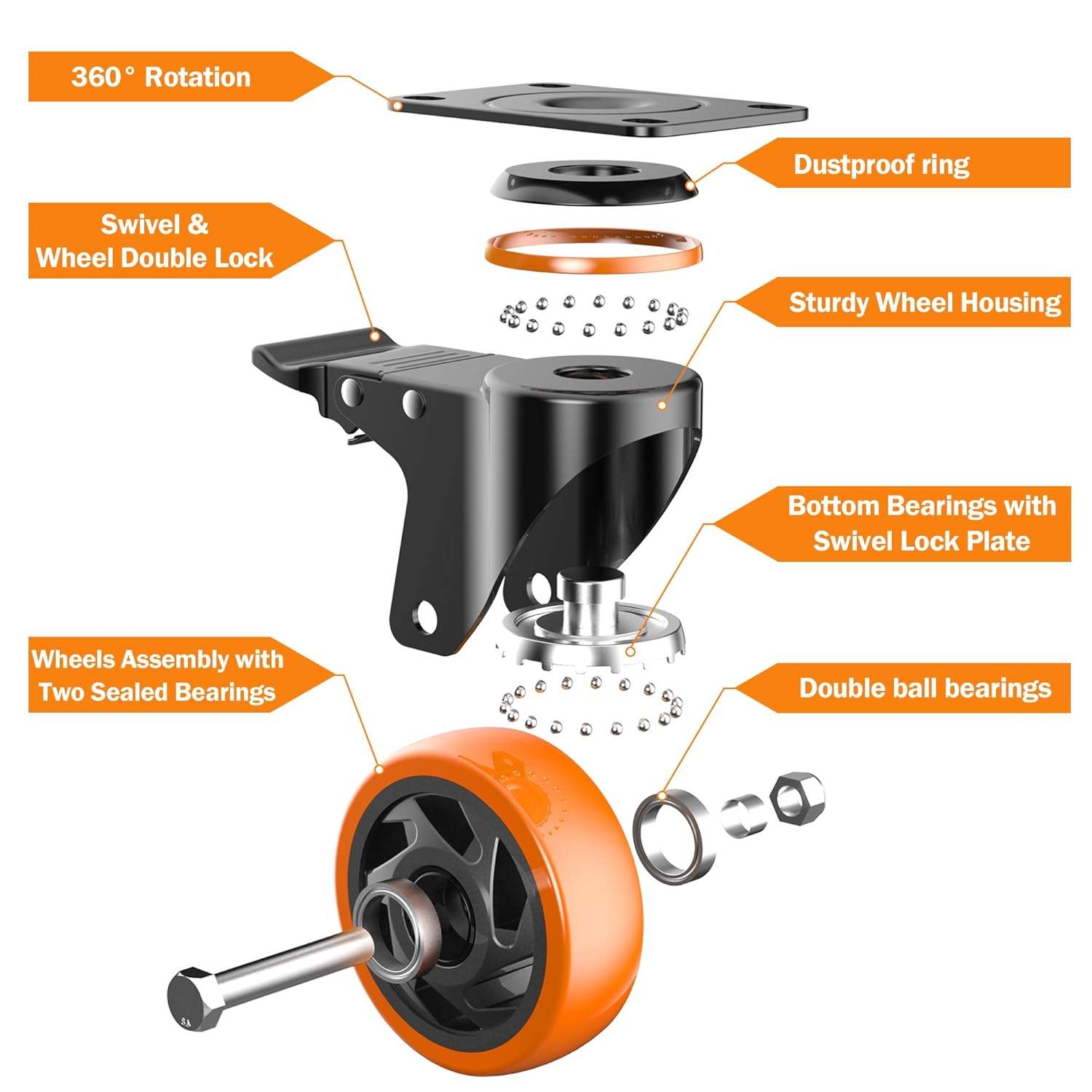 360° Rotation

Dustproof ring

Swivel & Wheel Double Lock

Sturdy Wheel Housing

Bottom Bearings with Swivel Lock Plate

Wheels Assembly with Two Sealed Bearings

Double ball bearings