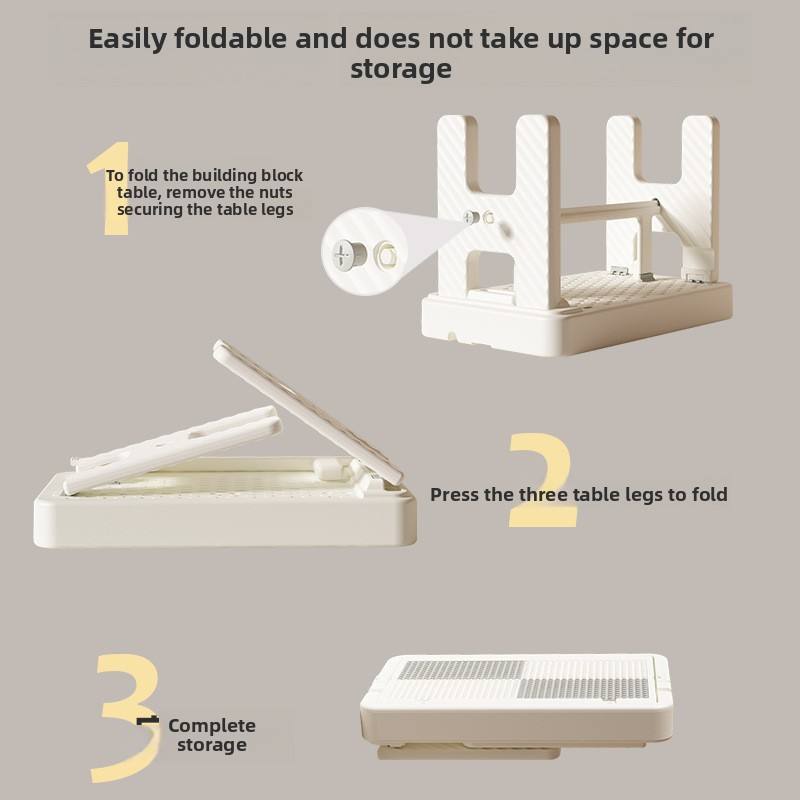 Easily foldable and does not take up space for storage

1

To fold the building block table, remove the nuts securing the table legs

2

Press the three table legs to fold

3

Complete storage