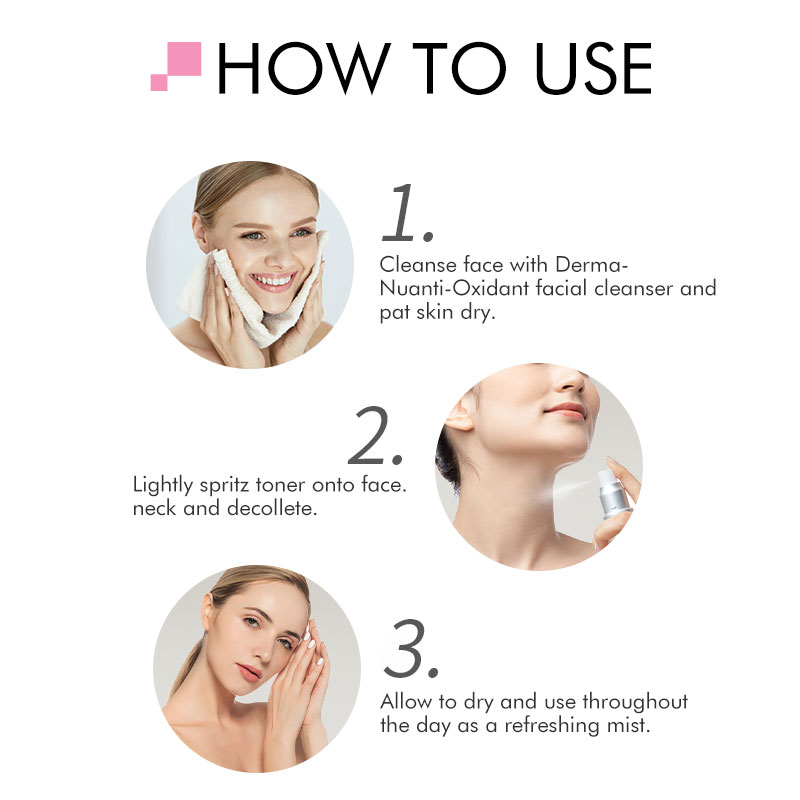 HOW TO USE

1.
Cleanse face with Derma-Nuanti-Oxidant facial cleanser and pat skin dry.

2.
Lightly spritz toner onto face. neck and decollete.

3.
Allow to dry and use throughout the day as a refreshing mist.