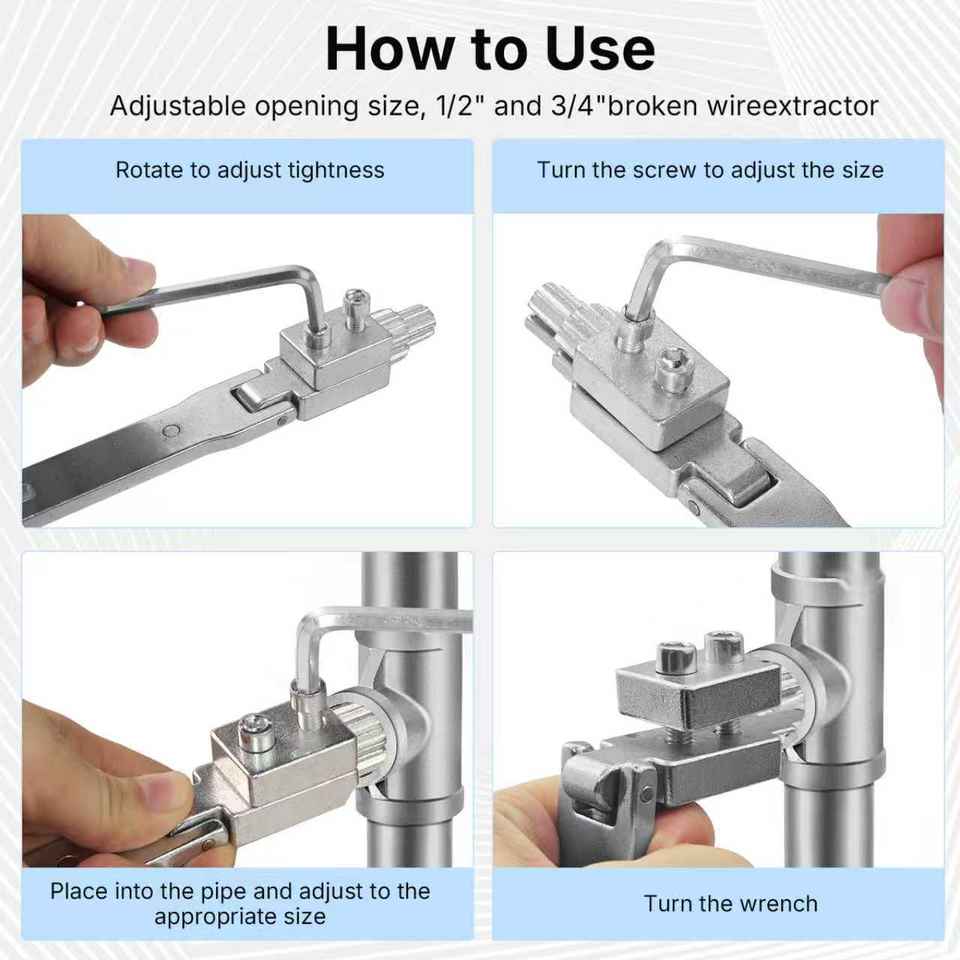 How to Use

Adjustable opening size, 1/2" and 3/4"broken wireextractor

Rotate to adjust tightness

Turn the screw to adjust the size

Place into the pipe and adjust to the appropriate size

Turn the wrench