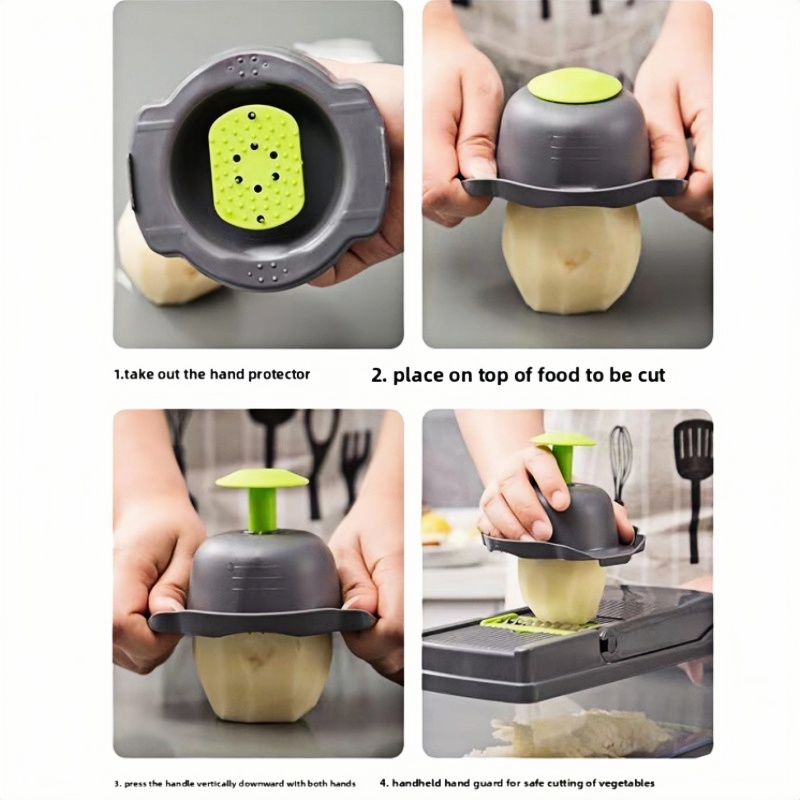 1.take out the hand protector

2. place on top of food to be cut

3. press the handle vertically downward with both hands

4. handheld hand guard for safe cutting of vegetables