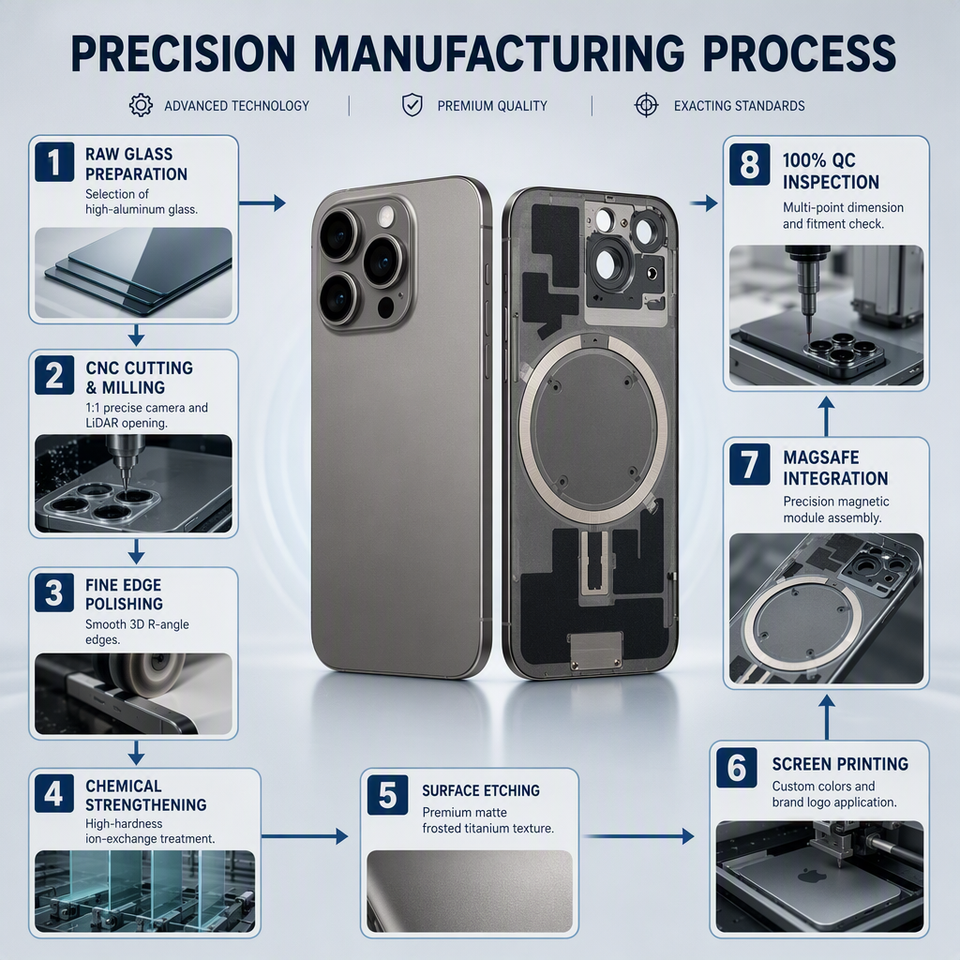 PRECISION MANUFACTURING PROCESS

ADVANCED TECHNOLOGY | PREMIUM QUALITY | EXACTING STANDARDS

1 RAW GLASS PREPARATION
Selection of high-aluminum glass.

2 CNC CUTTING & MILLING
1:1 precise camera and LiDAR opening.

3 FINE EDGE POLISHING
Smooth 3D R-angle edges.

4 CHEMICAL STRENGTHENING
High-hardness ion-exchange treatment.

5 SURFACE ETCHING
Premium matte frosted titanium texture.

6 SCREEN PRINTING
Custom colors and brand logo application.

7 MAGSAFE INTEGRATION
Precision magnetic module assembly.

8 100% QC INSPECTION
Multi-point dimension and fitment check.