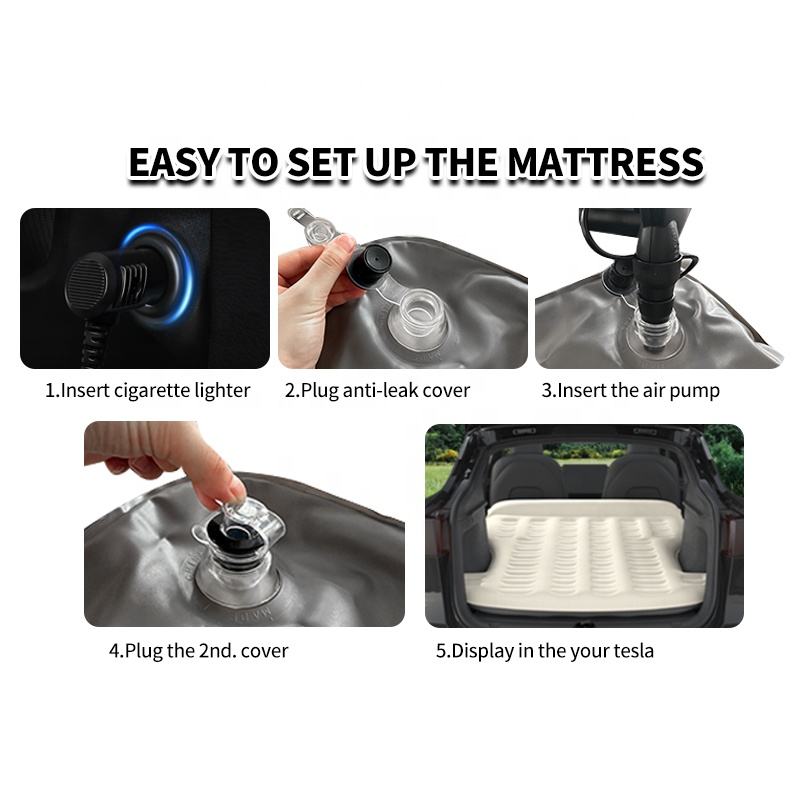 EASY TO SET UP THE MATTRESS

1.Insert cigarette lighter

2.Plug anti-leak cover

3.Insert the air pump

4.Plug the 2nd. cover

5.Display in the your tesla