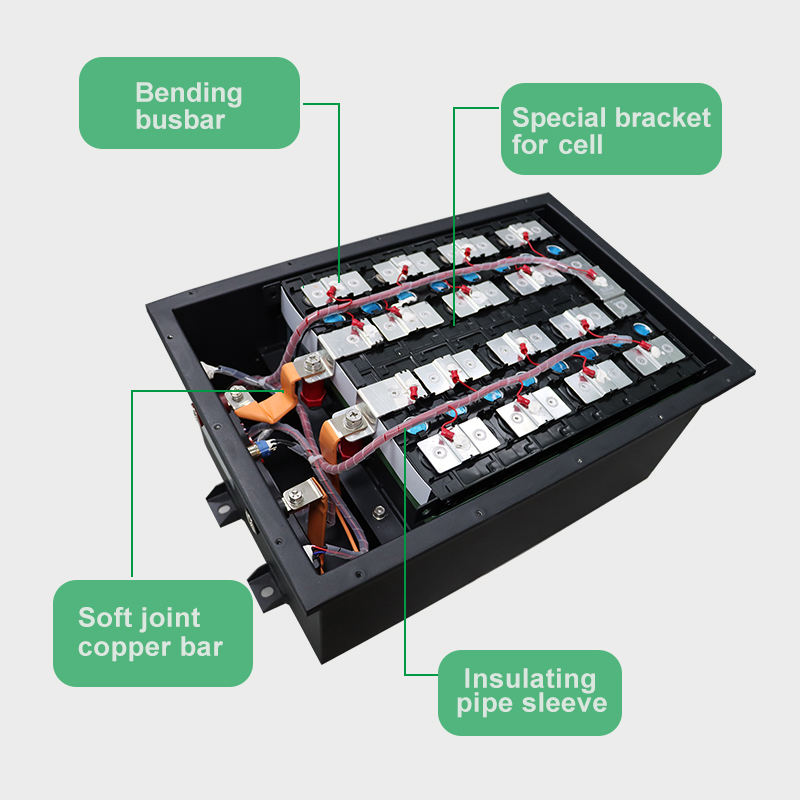 Bending busbar

Special bracket for cell

Soft joint copper bar

Insulating pipe sleeve