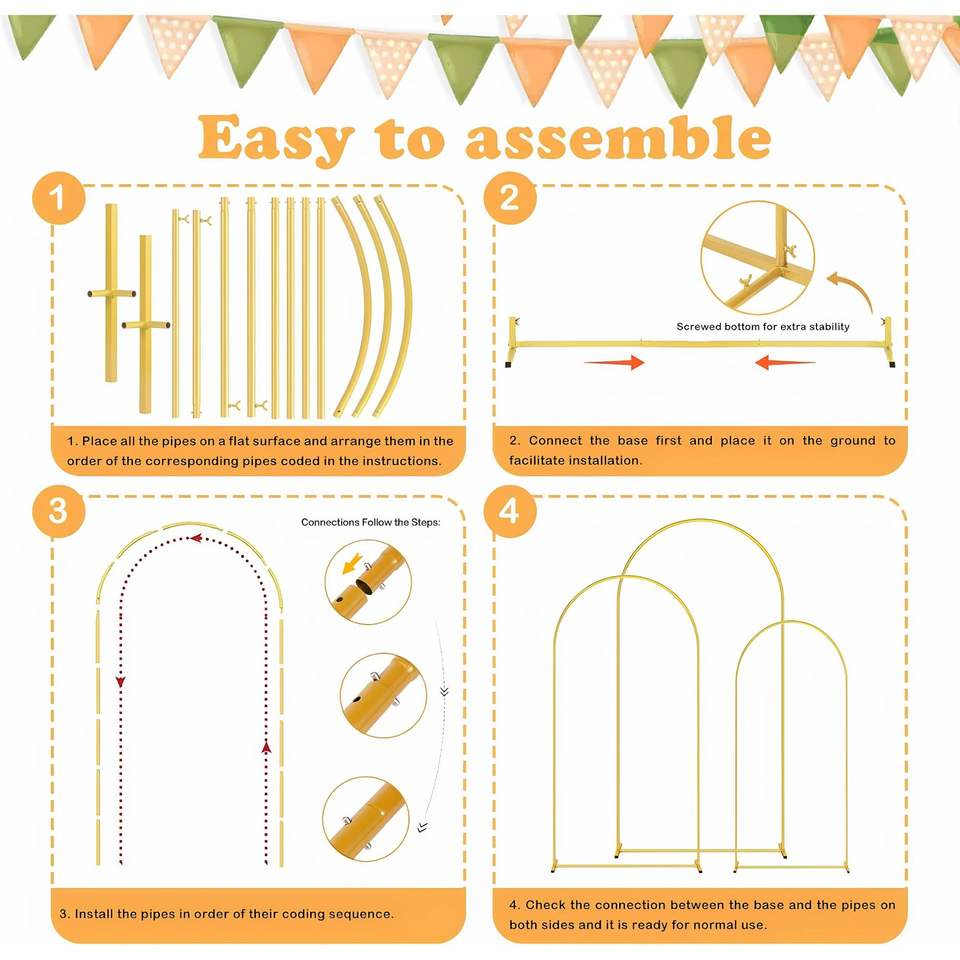 Easy to assemble

1

1. Place all the pipes on a flat surface and arrange them in the order of the corresponding pipes coded in the instructions.

2

Screwed bottom for extra stability

2. Connect the base first and place it on the ground to facilitate installation.

3

Connections Follow the Steps:

3. Install the pipes in order of their coding sequence.

4

4. Check the connection between the base and the pipes on both sides and it is ready for normal use.