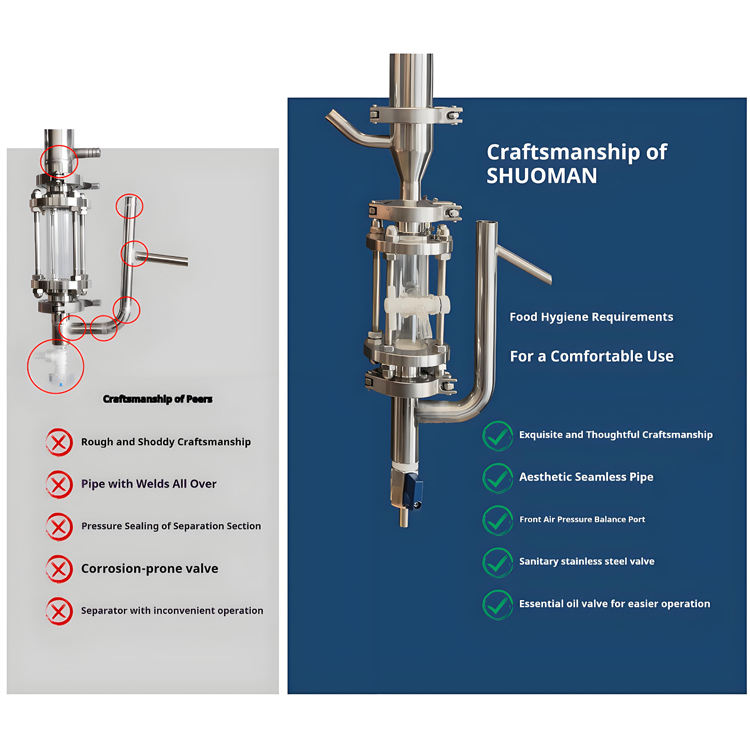 Craftsmanship of Peers

Rough and Shoddy Craftsmanship

Pipe with Welds All Over

Pressure Sealing of Separation Section

Corrosion-prone valve

Separator with inconvenient operation

Craftsmanship of SHUOMAN

Food Hygiene Requirements

For a Comfortable Use

Exquisite and Thoughtful Craftsmanship

Aesthetic Seamless Pipe

Front Air Pressure Balance Port

Sanitary stainless steel valve

Essential oil valve for easier operation