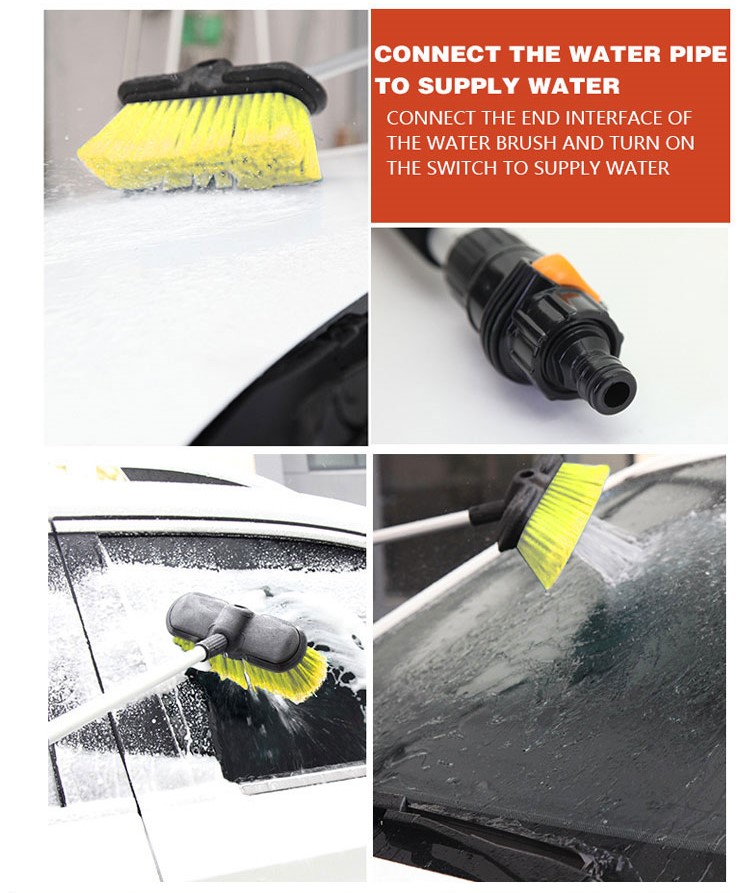 CONNECT THE WATER PIPE TO SUPPLY WATER

CONNECT THE END INTERFACE OF THE WATER BRUSH AND TURN ON THE SWITCH TO SUPPLY WATER