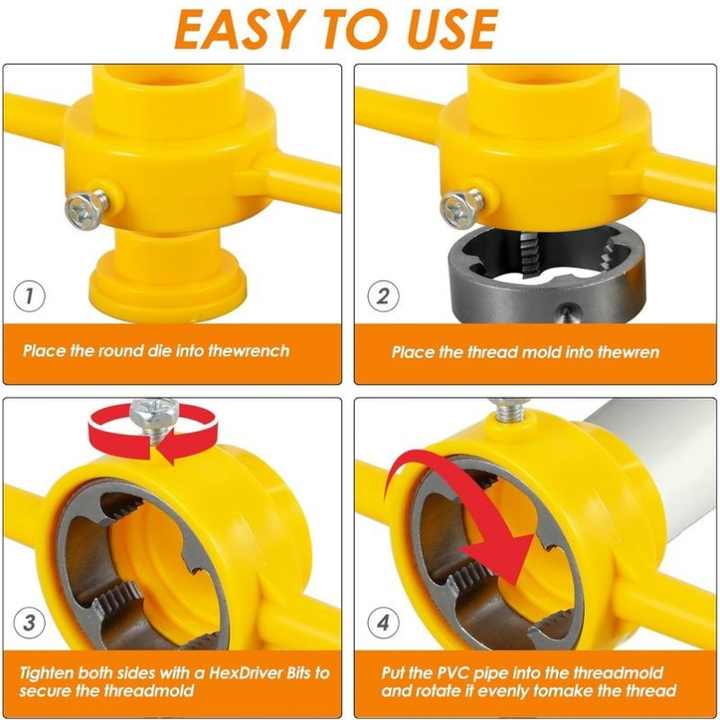 EASY TO USE

1

Place the round die into thewrench

2

Place the thread mold into thewren

3

Tighten both sides with a HexDriver Bits to secure the threadmold

4

Put the PVC pipe into the threadmold and rotate it evenly tomake the thread