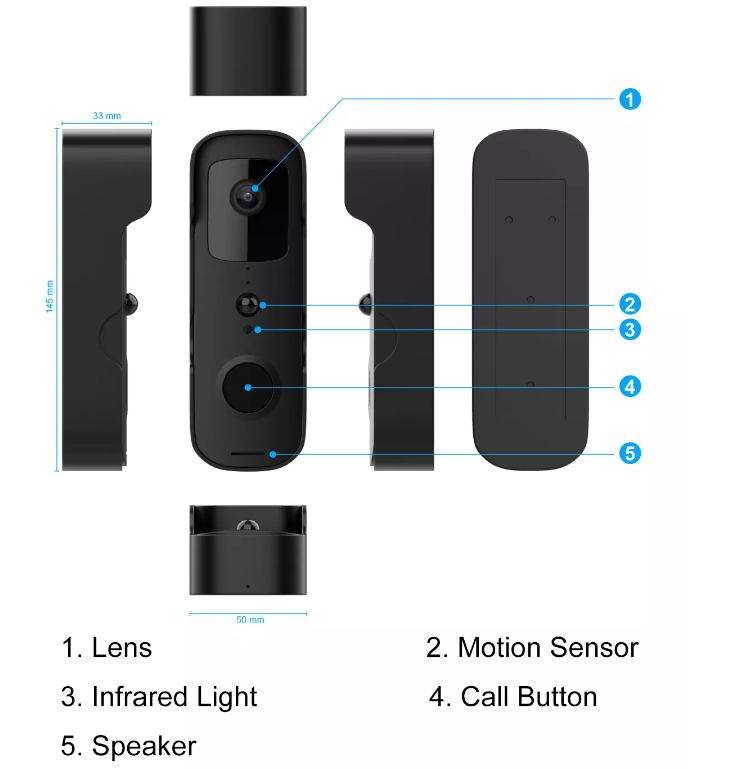 33 mm

145 mm

1

2

3

4

5

50 mm

1. Lens

2. Motion Sensor

3. Infrared Light

4. Call Button

5. Speaker