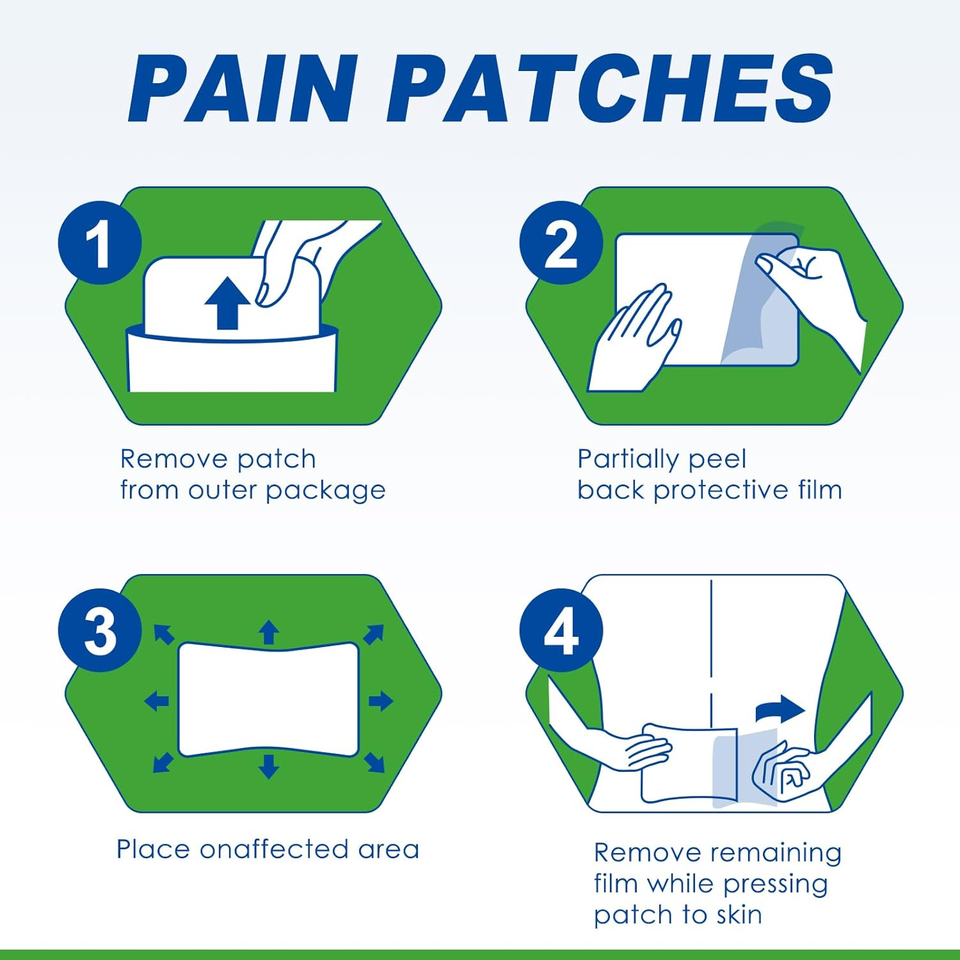 PAIN PATCHES

1

Remove patch from outer package

2

Partially peel back protective film

3

Place onaffected area

4

Remove remaining film while pressing patch to skin