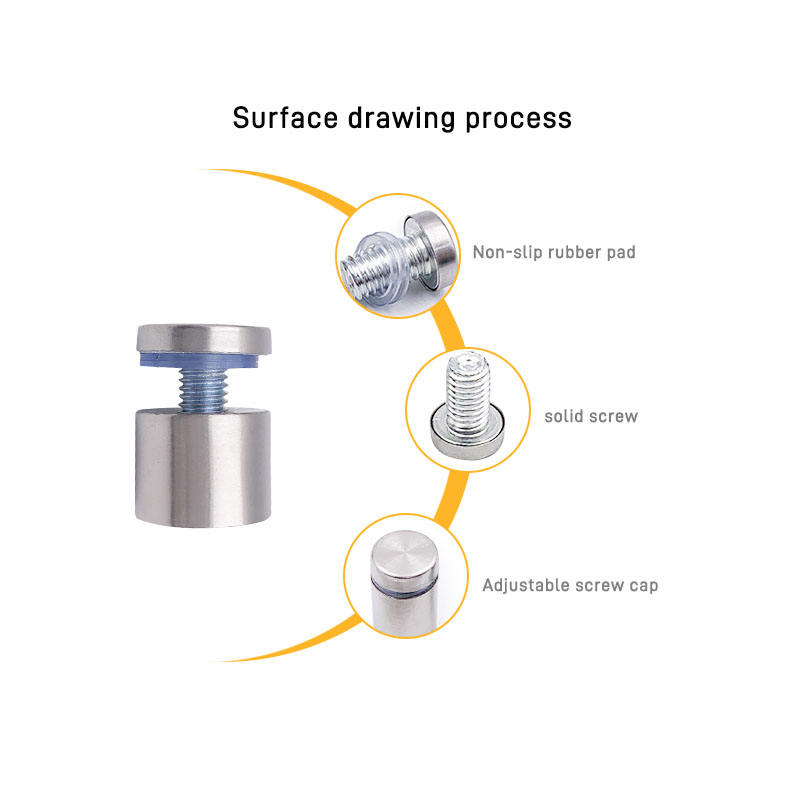 Surface drawing process

Non-slip rubber pad

solid screw

Adjustable screw cap