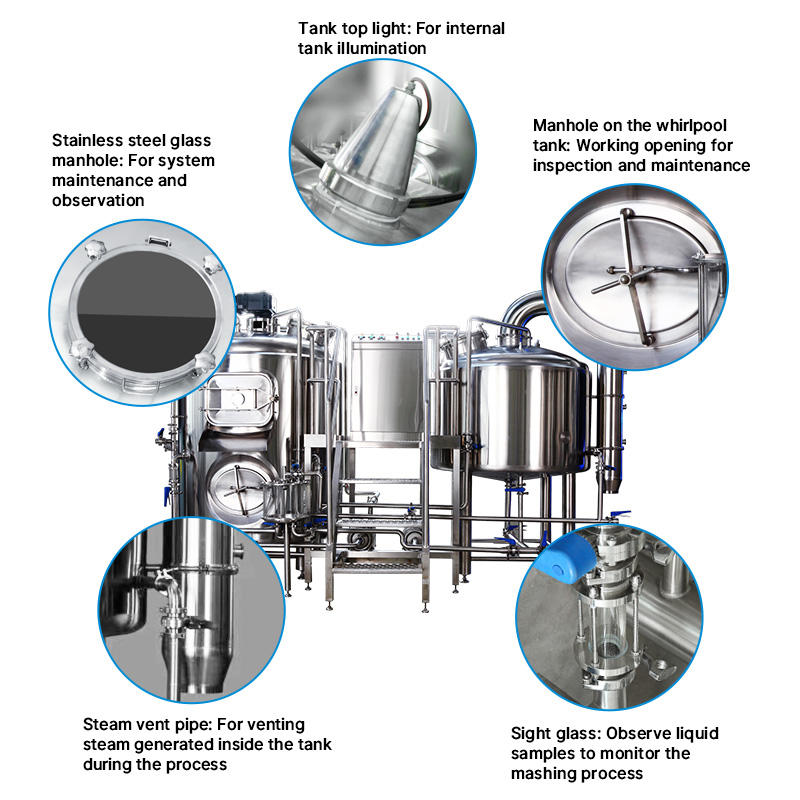 Tank top light: For internal tank illumination

Stainless steel glass manhole: For system maintenance and observation

Manhole on the whirlpool tank: Working opening for inspection and maintenance

Steam vent pipe: For venting steam generated inside the tank during the process

Sight glass: Observe liquid samples to monitor the mashing process