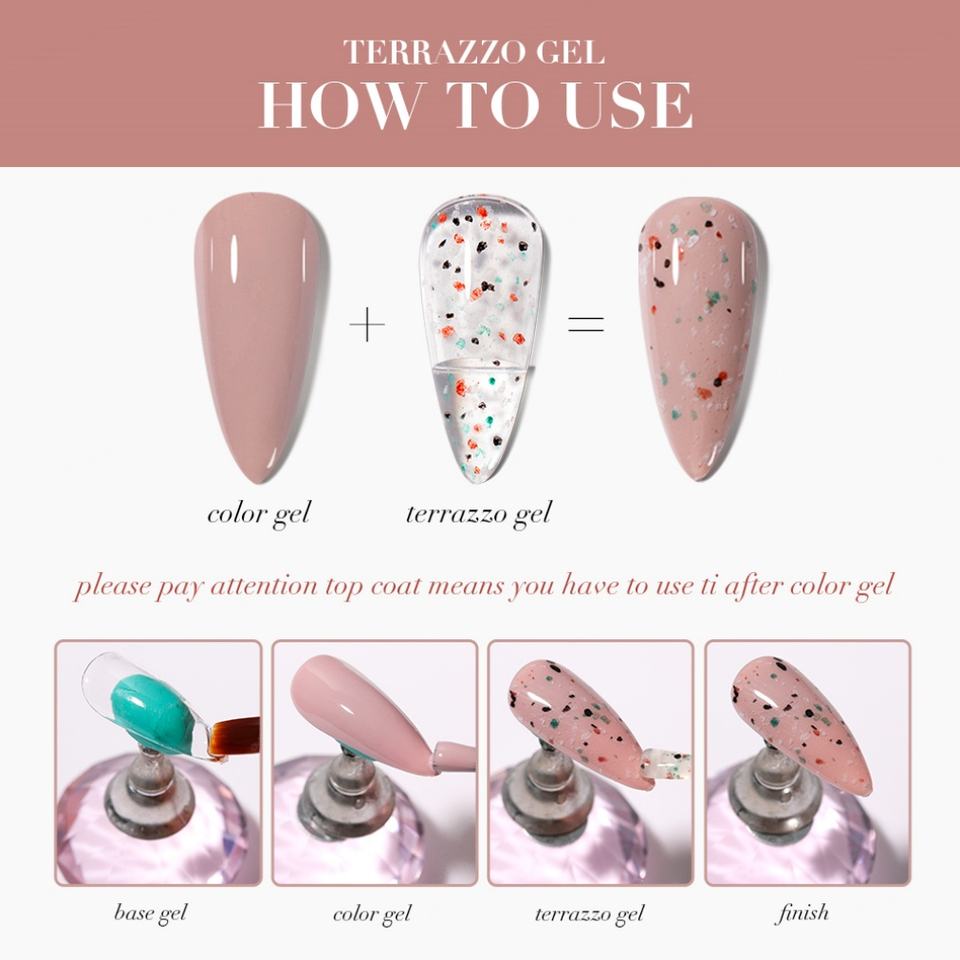 TERRAZZO GEL
HOW TO USE

+ =

color gel terrazzo gel

please pay attention top coat means you have to use ti after color gel

base gel color gel terrazzo gel finish