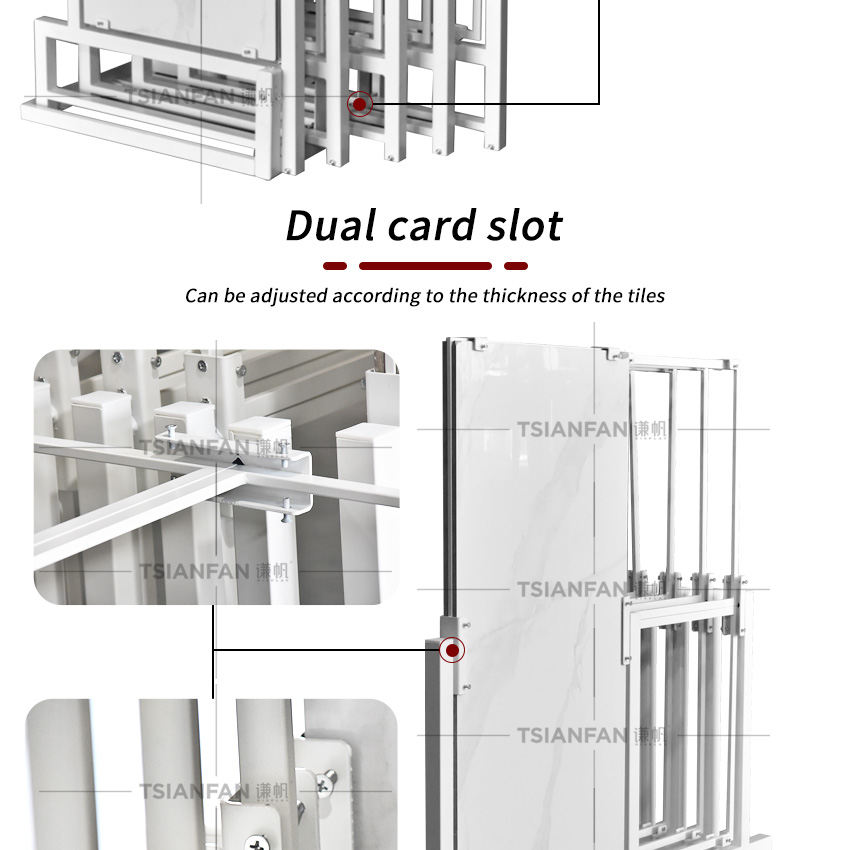 TSIANFAN 谦帆

Dual card slot

Can be adjusted according to the thickness of the tiles

TSIANFAN 谦帆

TSIANFAN 谦帆

TSIANFAN 谦帆

TSIANFAN 谦帆

TSIANFAN 谦帆

TSIANFAN 谦帆