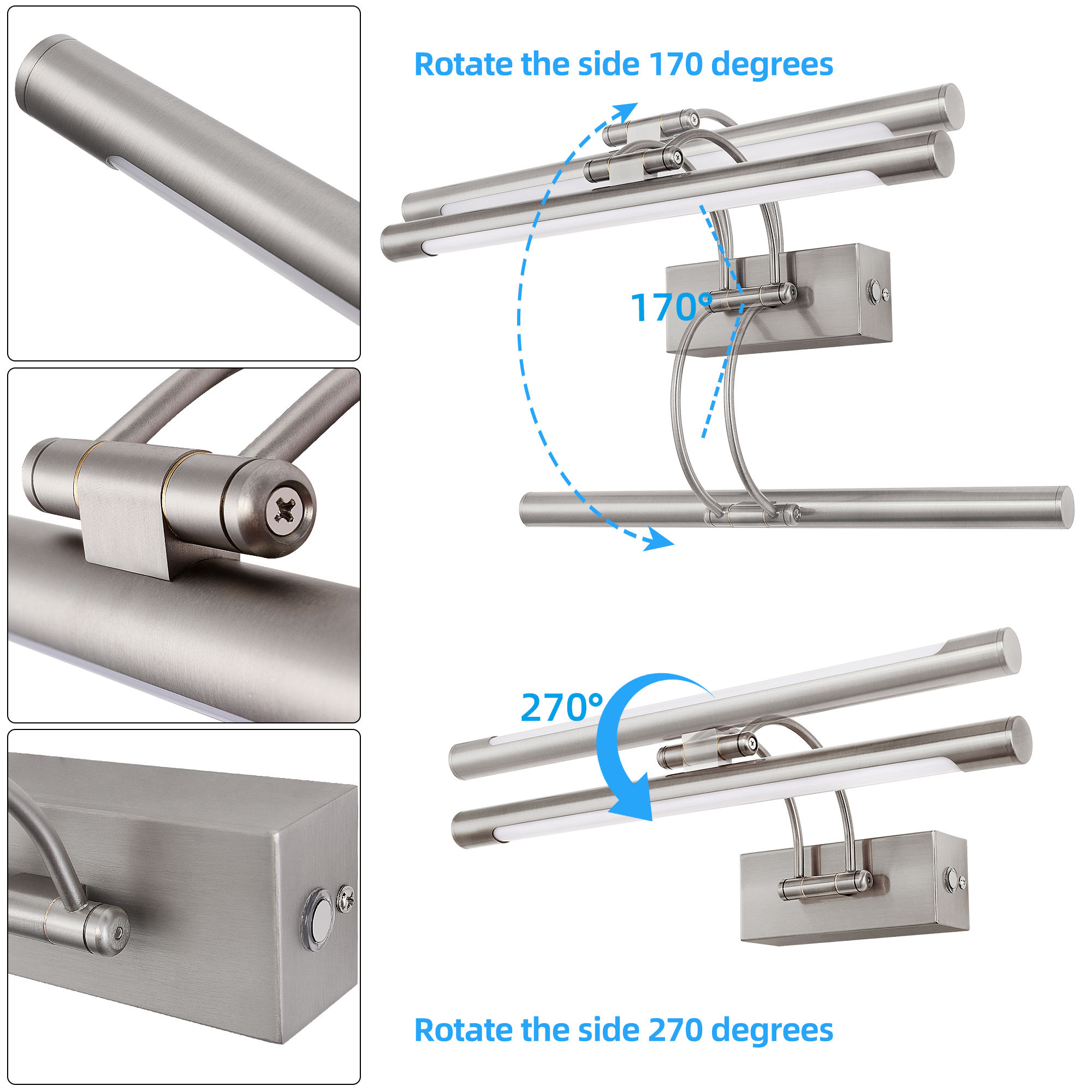 Rotate the side 170 degrees

170°

270°

Rotate the side 270 degrees