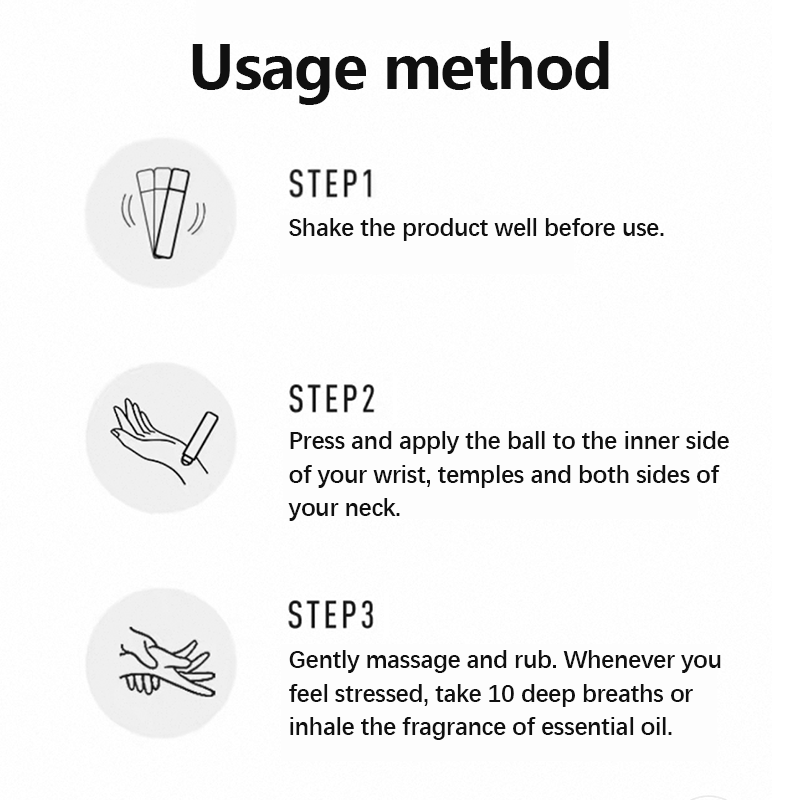 Usage method

STEP1
Shake the product well before use.

STEP2
Press and apply the ball to the inner side of your wrist, temples and both sides of your neck.

STEP3
Gently massage and rub. Whenever you feel stressed, take 10 deep breaths or inhale the fragrance of essential oil.