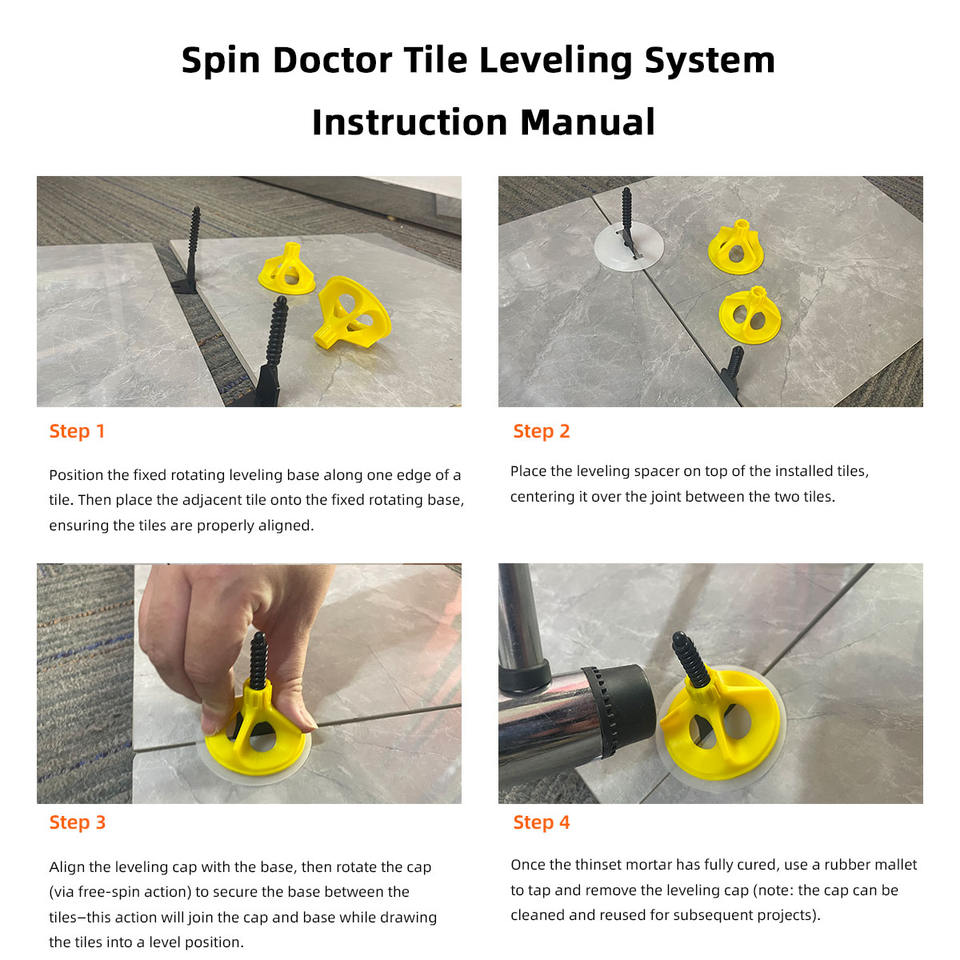 Spin Doctor Tile Leveling System
Instruction Manual

Step 1

Position the fixed rotating leveling base along one edge of a tile. Then place the adjacent tile onto the fixed rotating base, ensuring the tiles are properly aligned.

Step 2

Place the leveling spacer on top of the installed tiles, centering it over the joint between the two tiles.

Step 3

Align the leveling cap with the base, then rotate the cap (via free-spin action) to secure the base between the tiles—this action will join the cap and base while drawing the tiles into a level position.

Step 4

Once the thinset mortar has fully cured, use a rubber mallet to tap and remove the leveling cap (note: the cap can be cleaned and reused for subsequent projects).