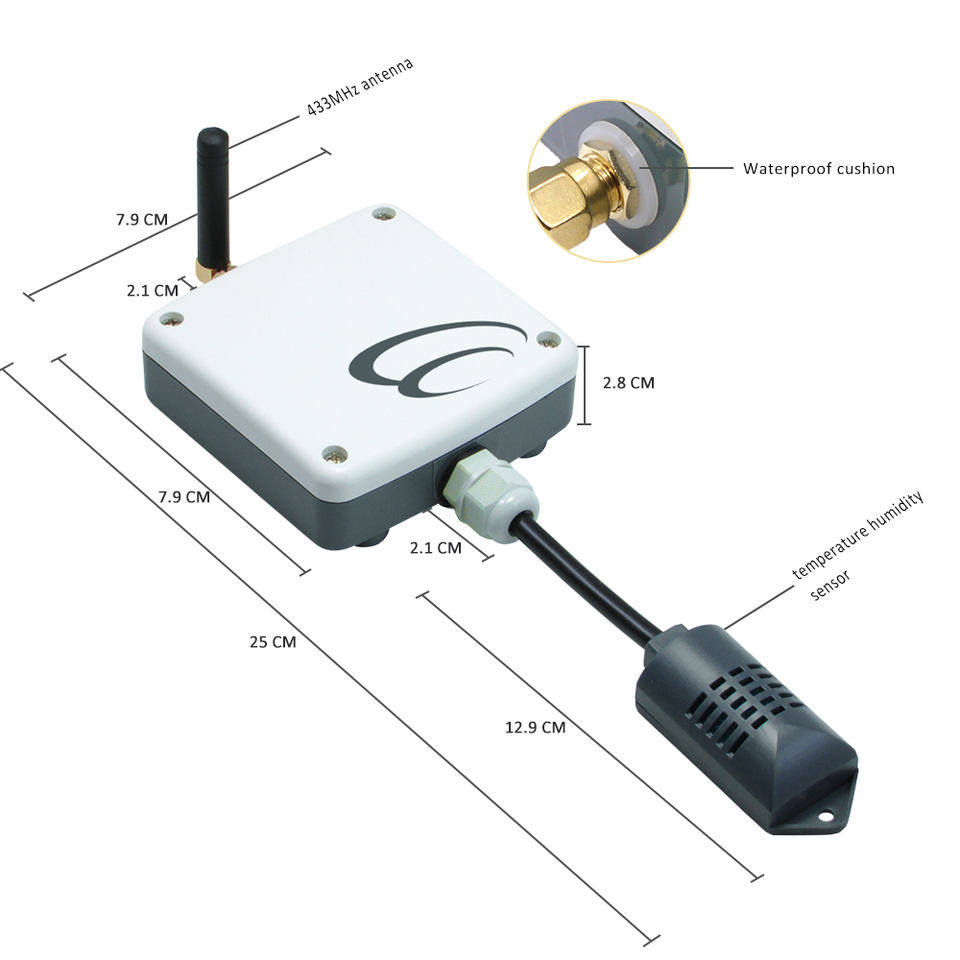 433MHz antenna

Waterproof cushion

7.9 CM

2.1 CM

2.8 CM

7.9 CM

2.1 CM

temperature humidity sensor

25 CM

12.9 CM