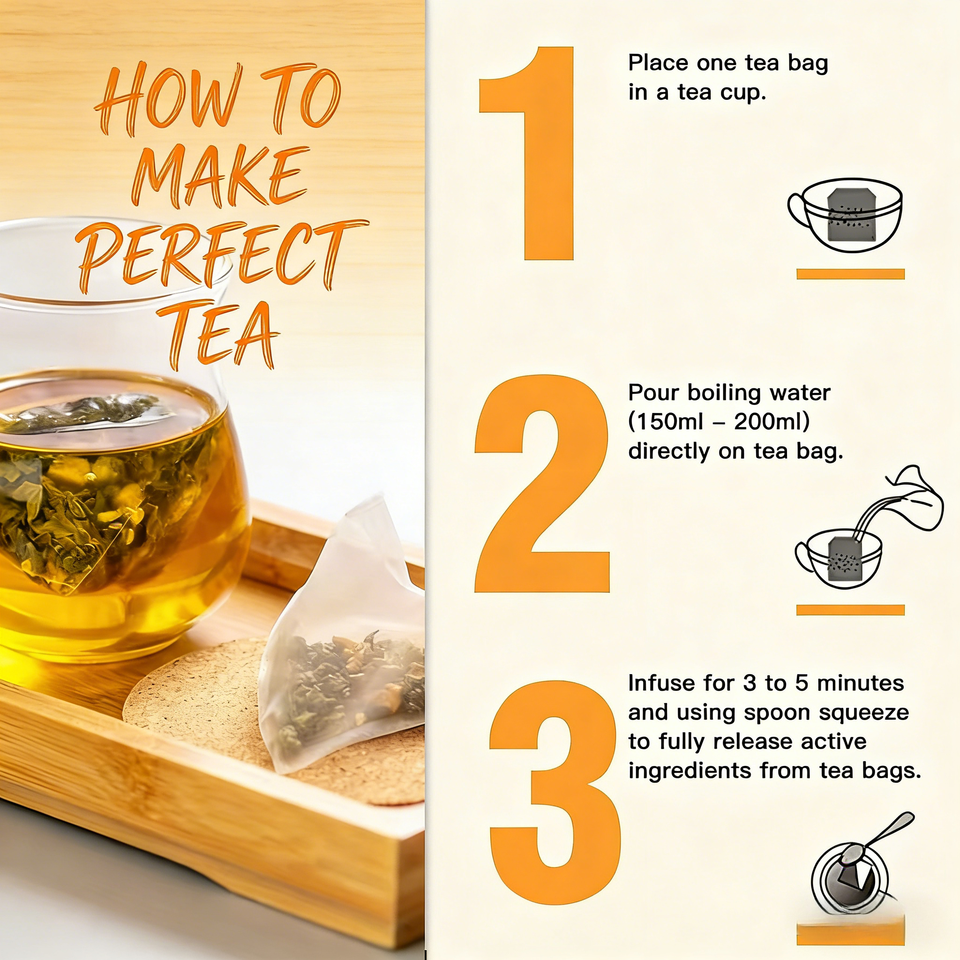 HOW TO MAKE PERFECT TEA

1

Place one tea bag in a tea cup.

2

Pour boiling water (150ml – 200ml) directly on tea bag.

3

Infuse for 3 to 5 minutes and using spoon squeeze to fully release active ingredients from tea bags.