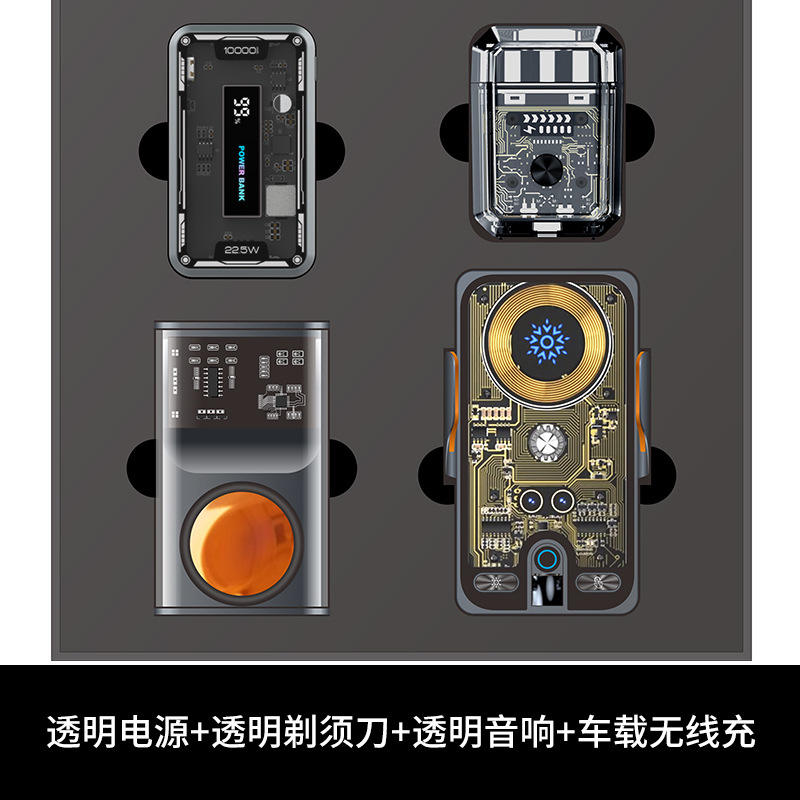 10000

99%

POWER BANK

22.5W

透明电源+透明剃须刀+透明音响+车载无线充