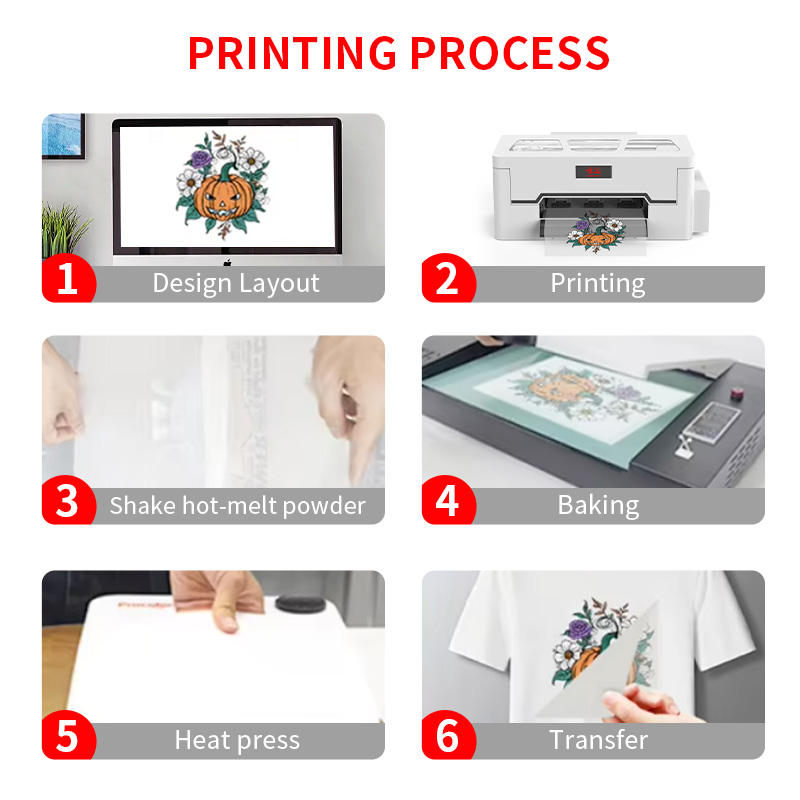 PRINTING PROCESS

1 Design Layout

2 Printing

3 Shake hot-melt powder

4 Baking

5 Heat press

6 Transfer