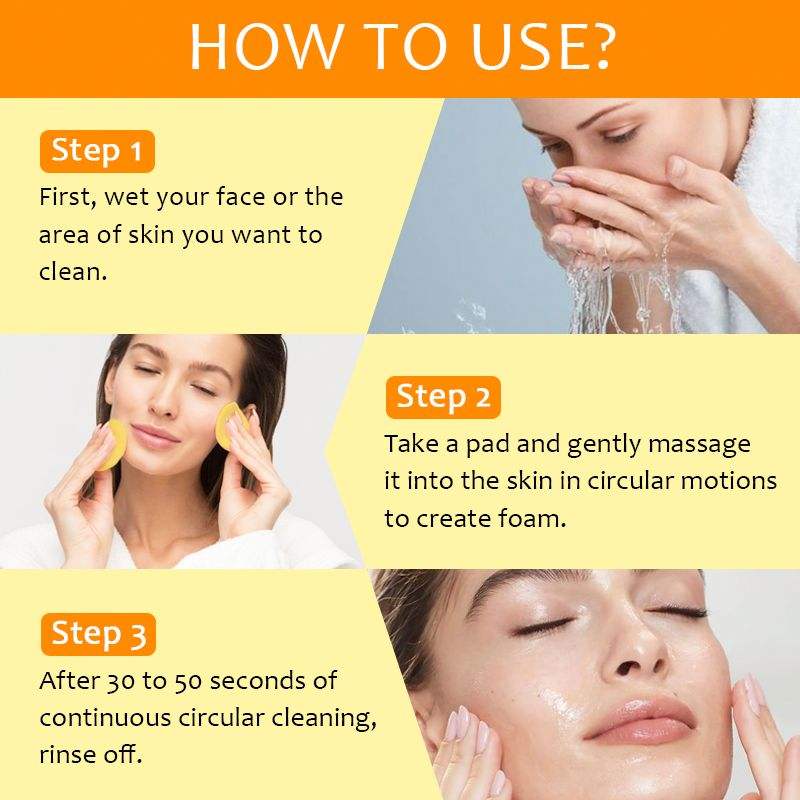 HOW TO USE?

Step 1

First, wet your face or the area of skin you want to clean.

Step 2

Take a pad and gently massage it into the skin in circular motions to create foam.

Step 3

After 30 to 50 seconds of continuous circular cleaning, rinse off.