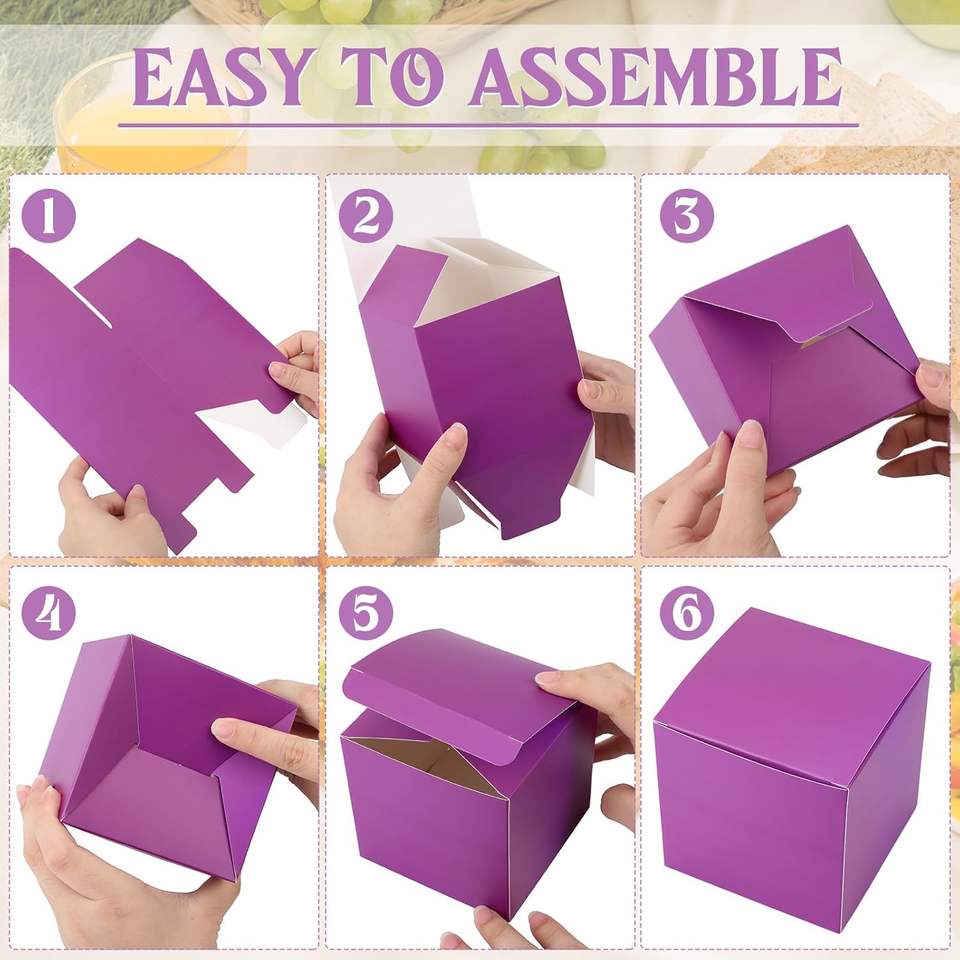 EASY TO ASSEMBLE

1

2

3

4

5

6