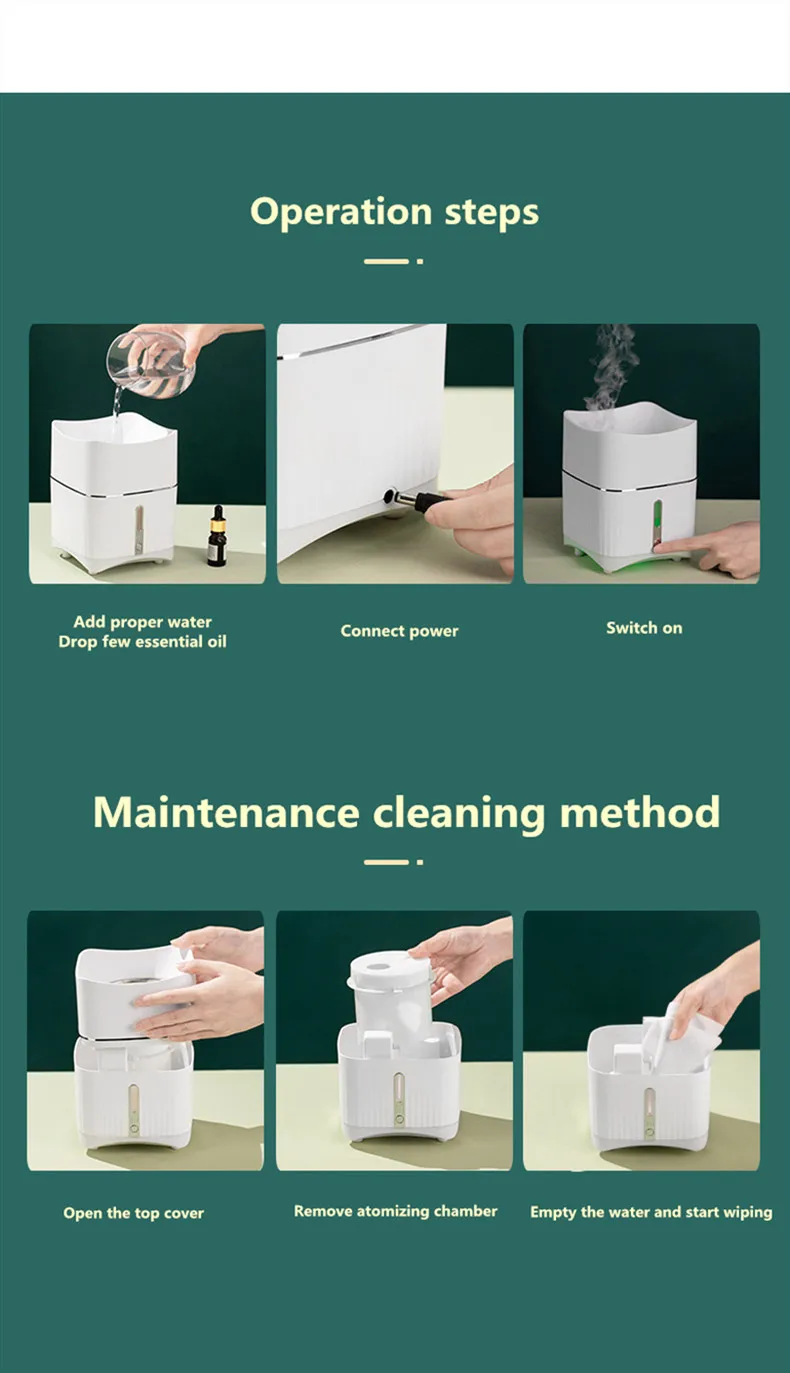 Operation steps

Add proper water
Drop few essential oil

Connect power

Switch on

Maintenance cleaning method

Open the top cover

Remove atomizing chamber

Empty the water and start wiping