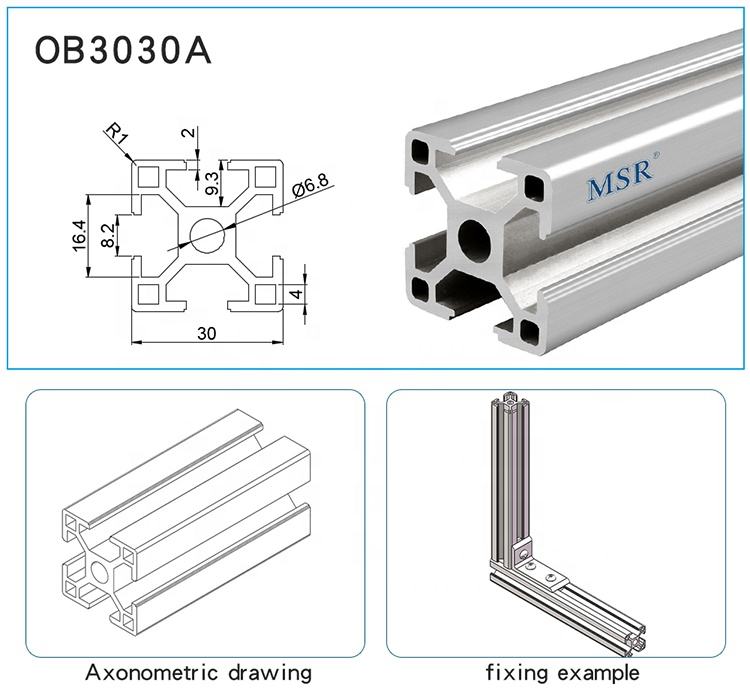 OB3030A

R1
2
9.3
Ø6.8
16.4
8.2
4
30

MSR®

Axonometric drawing

fixing example