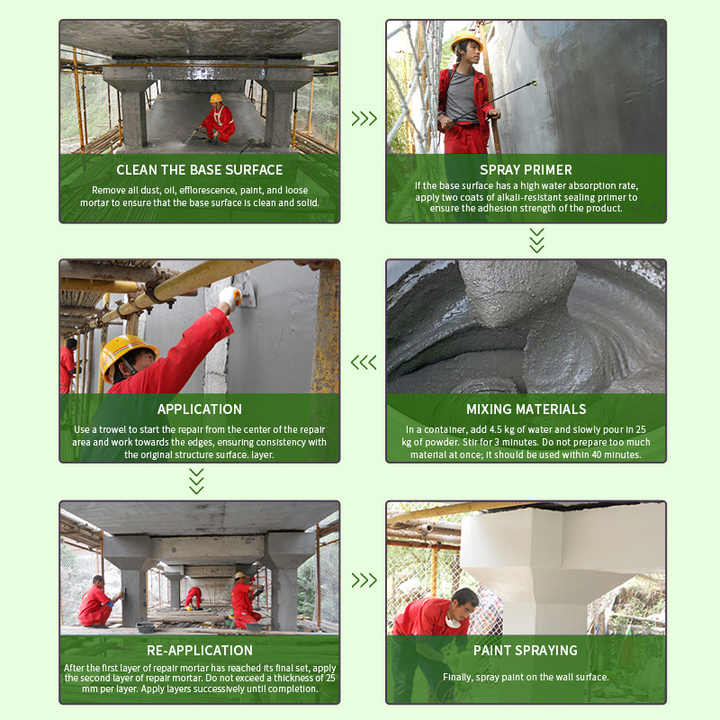 CLEAN THE BASE SURFACE

Remove all dust, oil, efflorescence, paint, and loose mortar to ensure that the base surface is clean and solid.

SPRAY PRIMER

If the base surface has a high water absorption rate, apply two coats of alkali-resistant sealing primer to ensure the adhesion strength of the product.

MIXING MATERIALS

In a container, add 4.5 kg of water and slowly pour in 25 kg of powder. Stir for 3 minutes. Do not prepare too much material at once; it should be used within 40 minutes.

APPLICATION

Use a trowel to start the repair from the center of the repair area and work towards the edges, ensuring consistency with the original structure surface. layer.

RE-APPLICATION

After the first layer of repair mortar has reached its final set, apply the second layer of repair mortar. Do not exceed a thickness of 25 mm per layer. Apply layers successively until completion.

PAINT SPRAYING

Finally, spray paint on the wall surface.