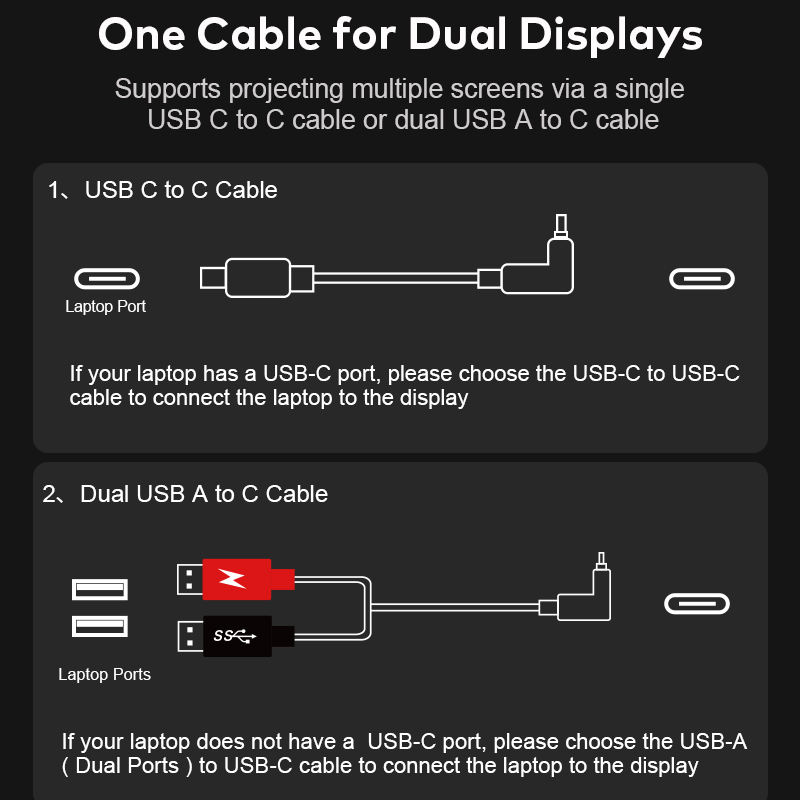 One Cable for Dual Displays

Supports projecting multiple screens via a single USB C to C cable or dual USB A to C cable

1、USB C to C Cable

Laptop Port

If your laptop has a USB-C port, please choose the USB-C to USB-C cable to connect the laptop to the display

2、Dual USB A to C Cable

SS

Laptop Ports

If your laptop does not have a USB-C port, please choose the USB-A ( Dual Ports ) to USB-C cable to connect the laptop to the display