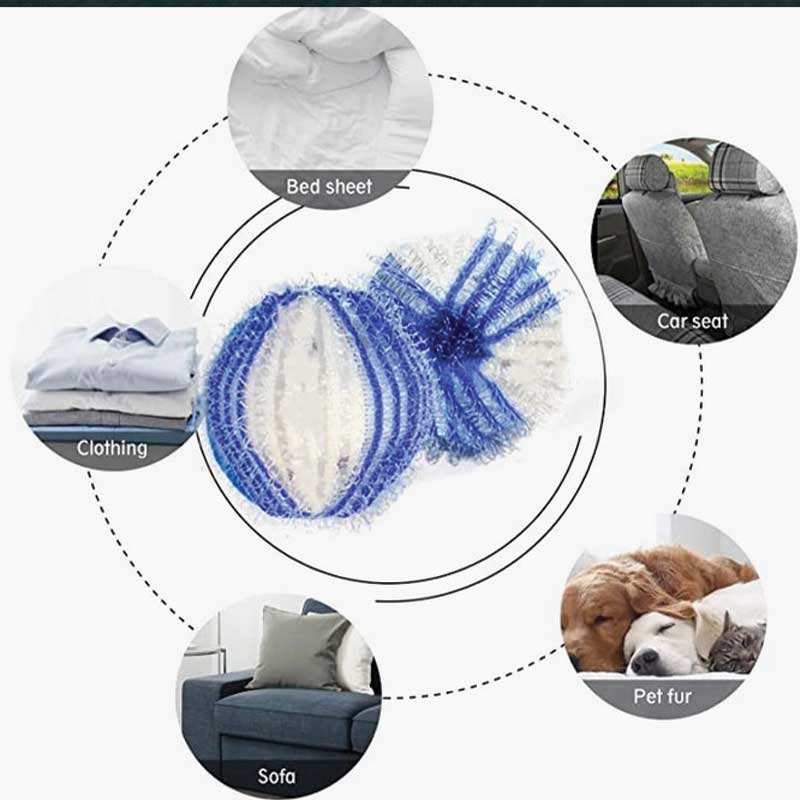 Bed sheet

Car seat

Clothing

Pet fur

Sofa