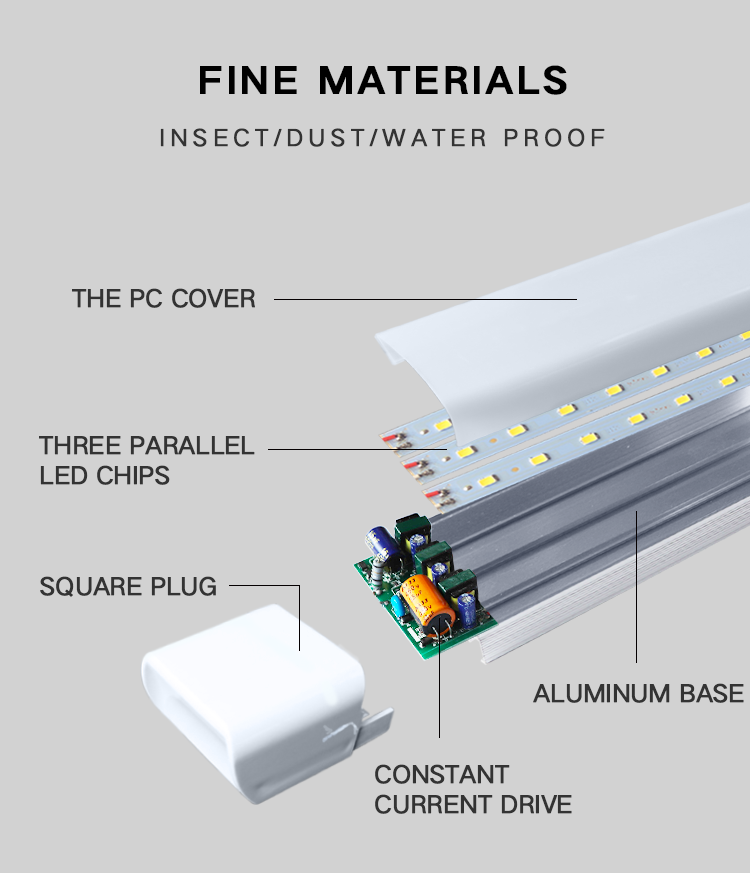 FINE MATERIALS

INSECT/DUST/WATER PROOF

THE PC COVER

THREE PARALLEL LED CHIPS

SQUARE PLUG

ALUMINUM BASE

CONSTANT CURRENT DRIVE