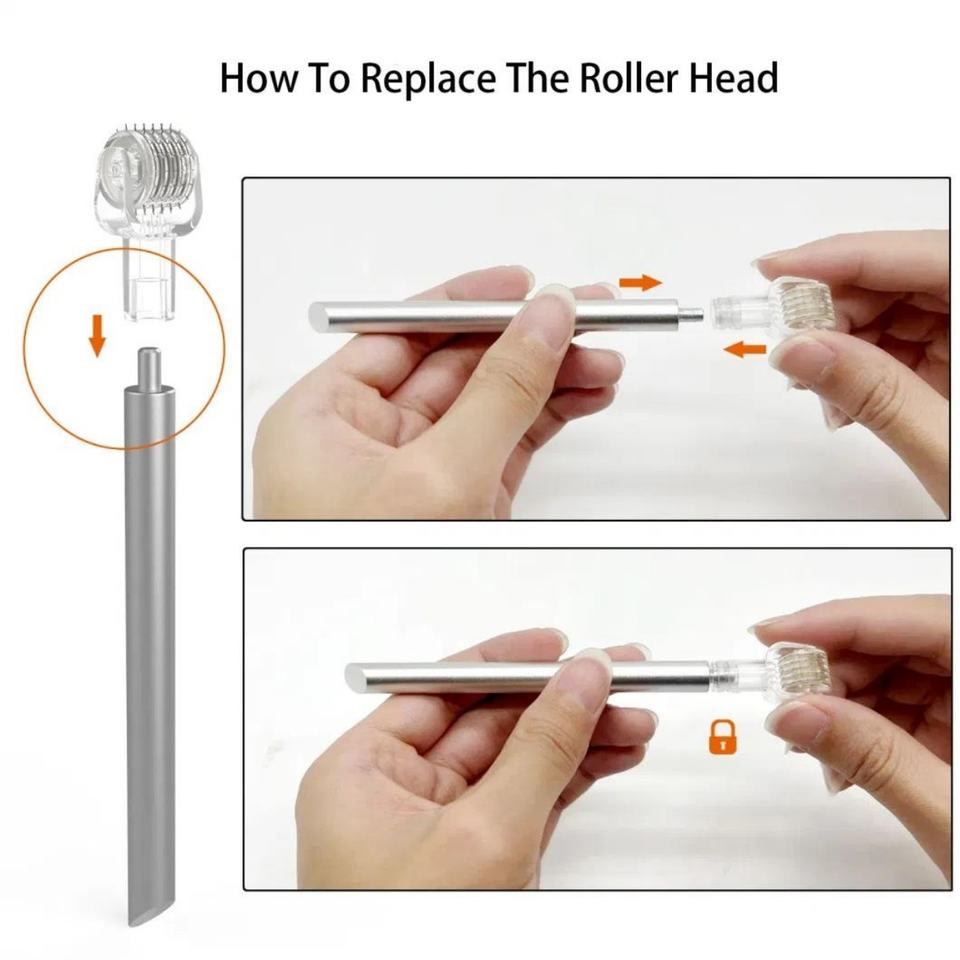 How To Replace The Roller Head