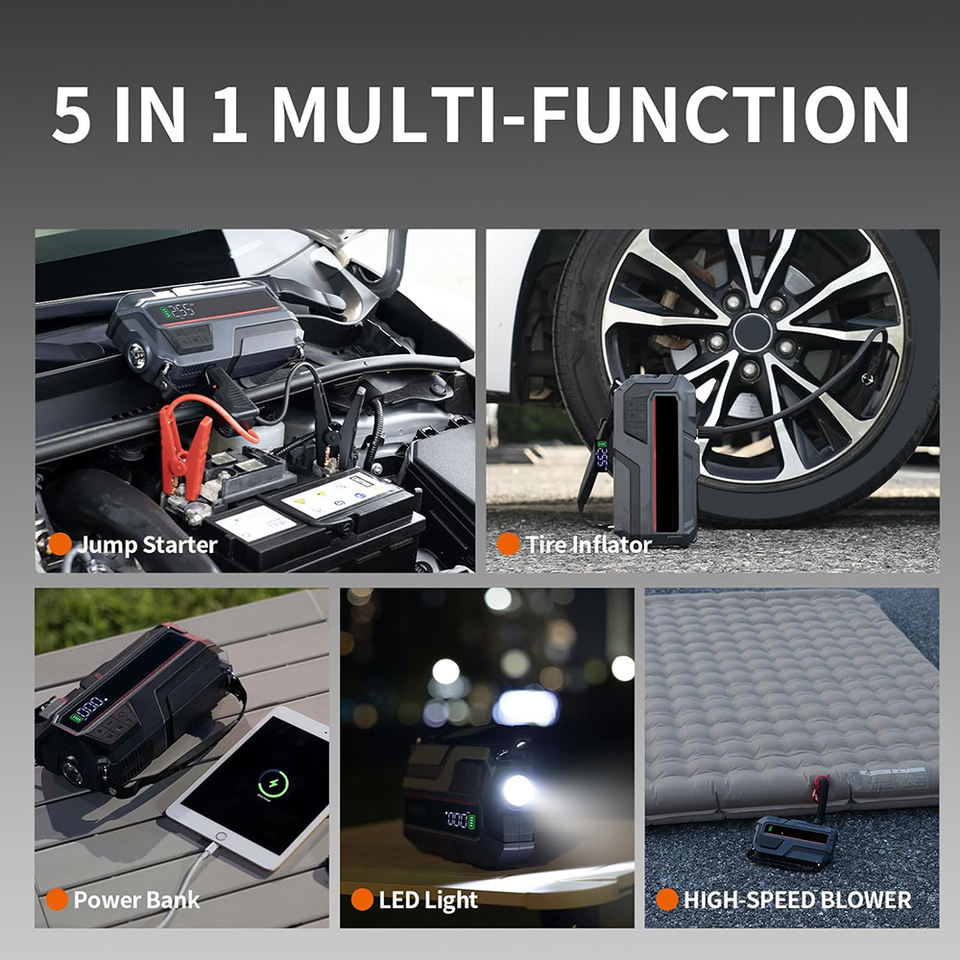 5 IN 1 MULTI-FUNCTION

Jump Starter

Tire Inflator

Power Bank

LED Light

HIGH-SPEED BLOWER