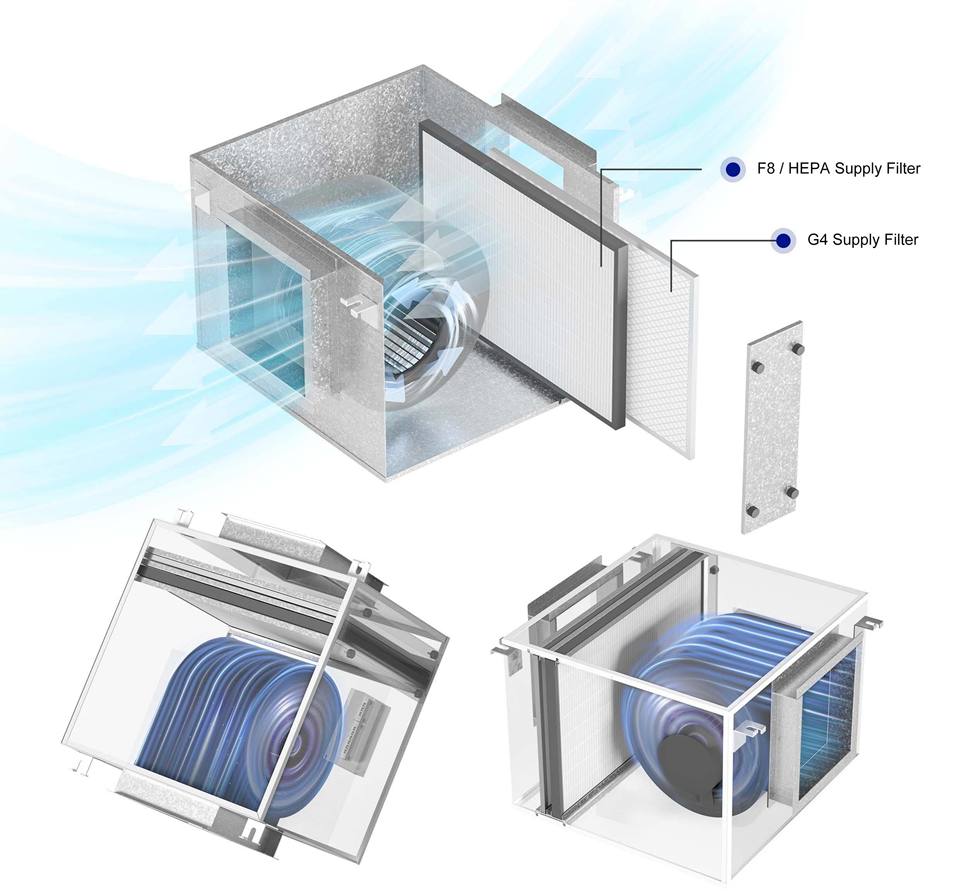 F8 / HEPA Supply Filter

G4 Supply Filter