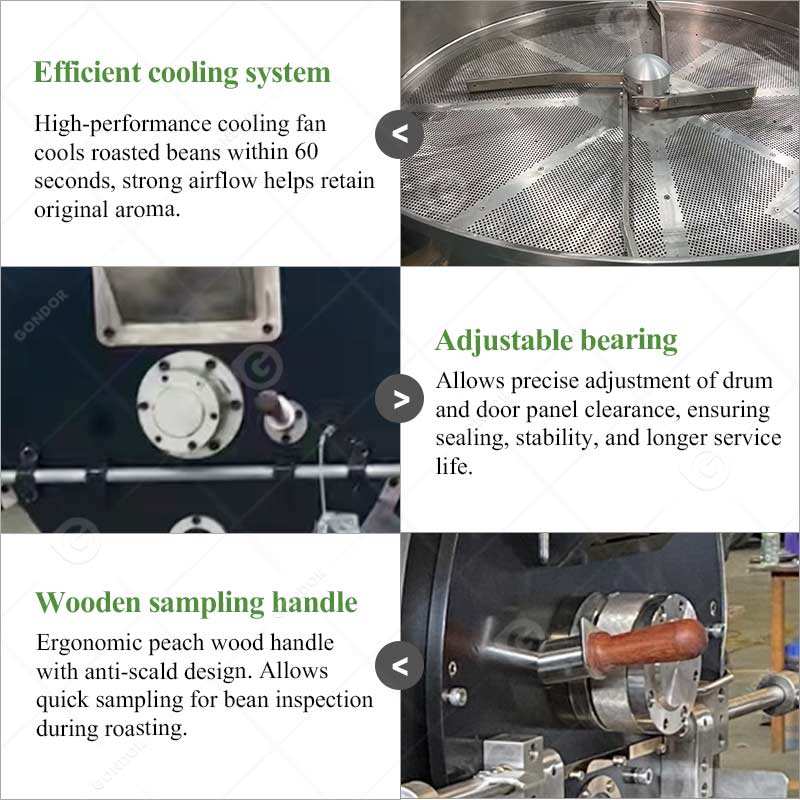 Efficient cooling system

High-performance cooling fan cools roasted beans within 60 seconds, strong airflow helps retain original aroma.

<

GONDOR

Adjustable bearing

Allows precise adjustment of drum and door panel clearance, ensuring sealing, stability, and longer service life.

>

Wooden sampling handle

Ergonomic peach wood handle with anti-scald design. Allows quick sampling for bean inspection during roasting.

<